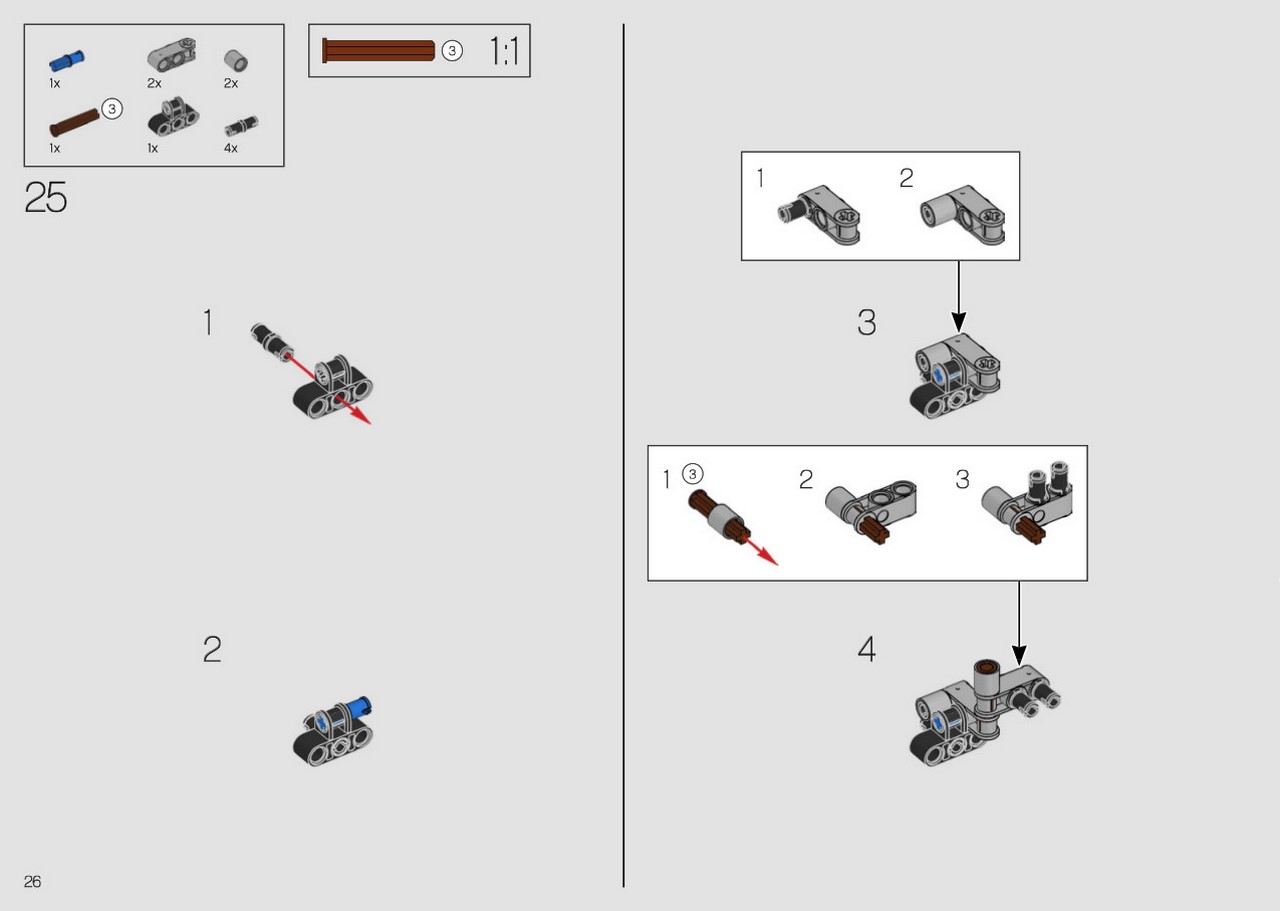 1x
2x
2x
3
1x
1x
4x

3 1:1

25

1

2

1 2

3

1 3 2 3

4

26