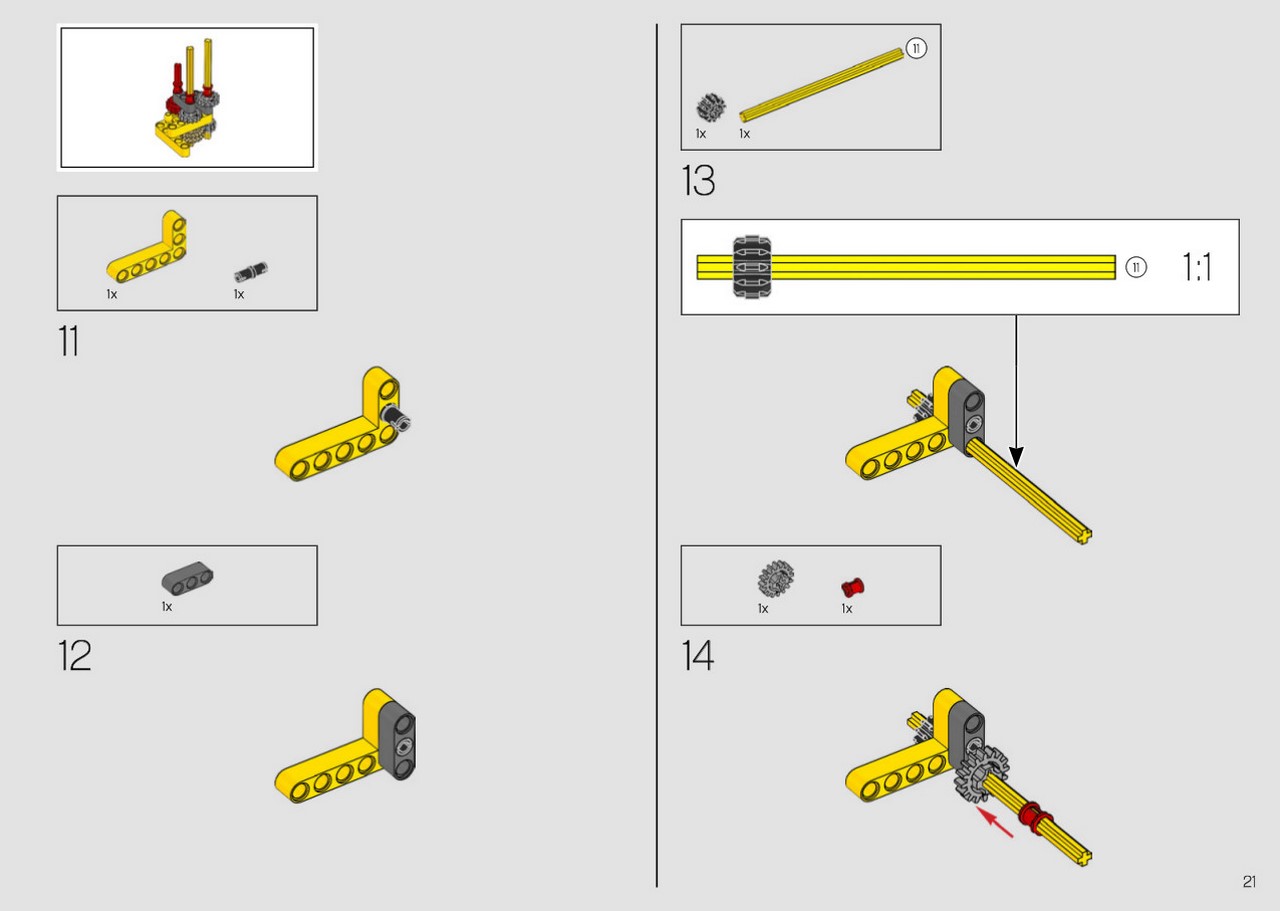 1x 1x

11

1x

12

11
1x 1x

13

11 1:1

1x 1x

14

21