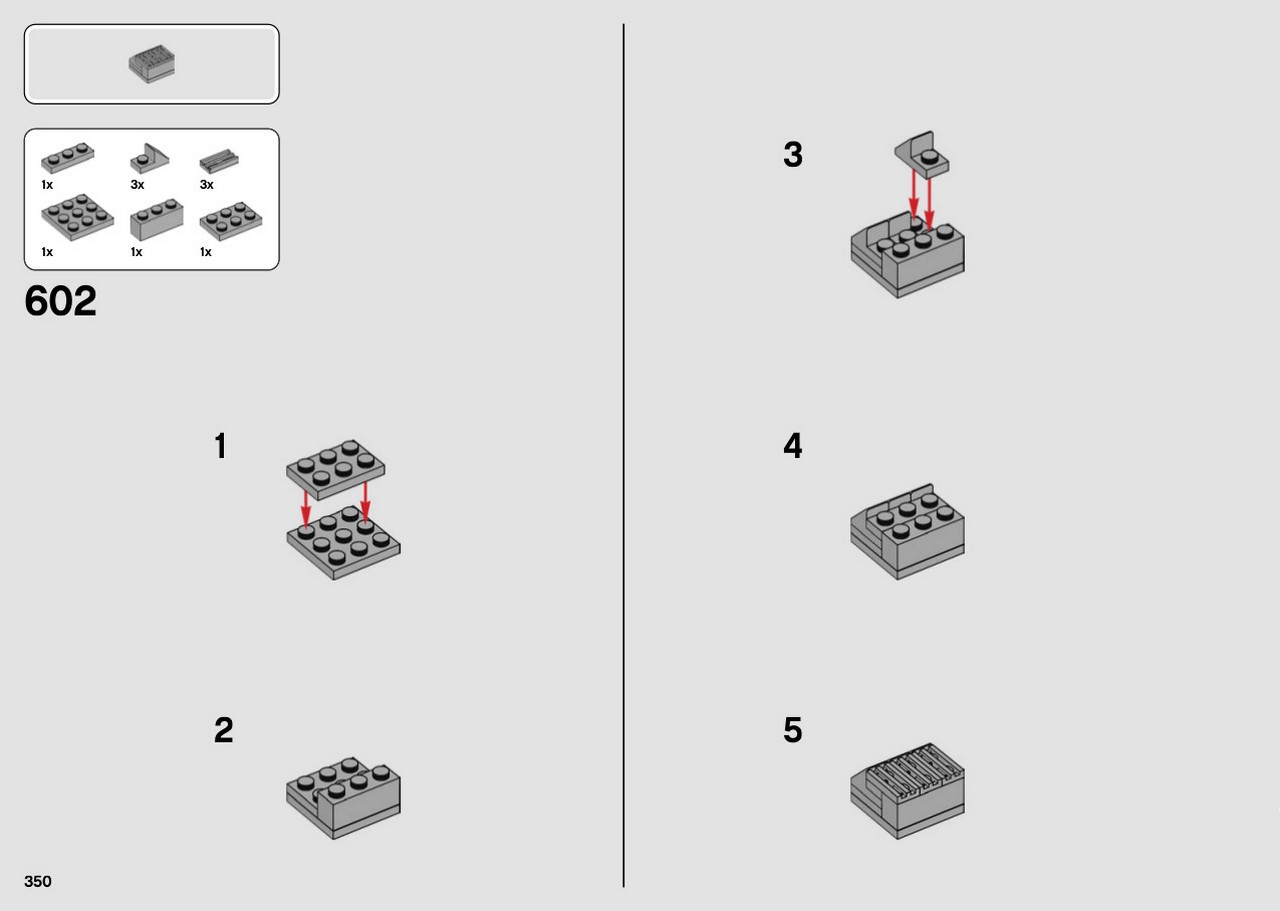 1x
3x
3x
1x
1x
1x

602

1

2

3

4

5

350