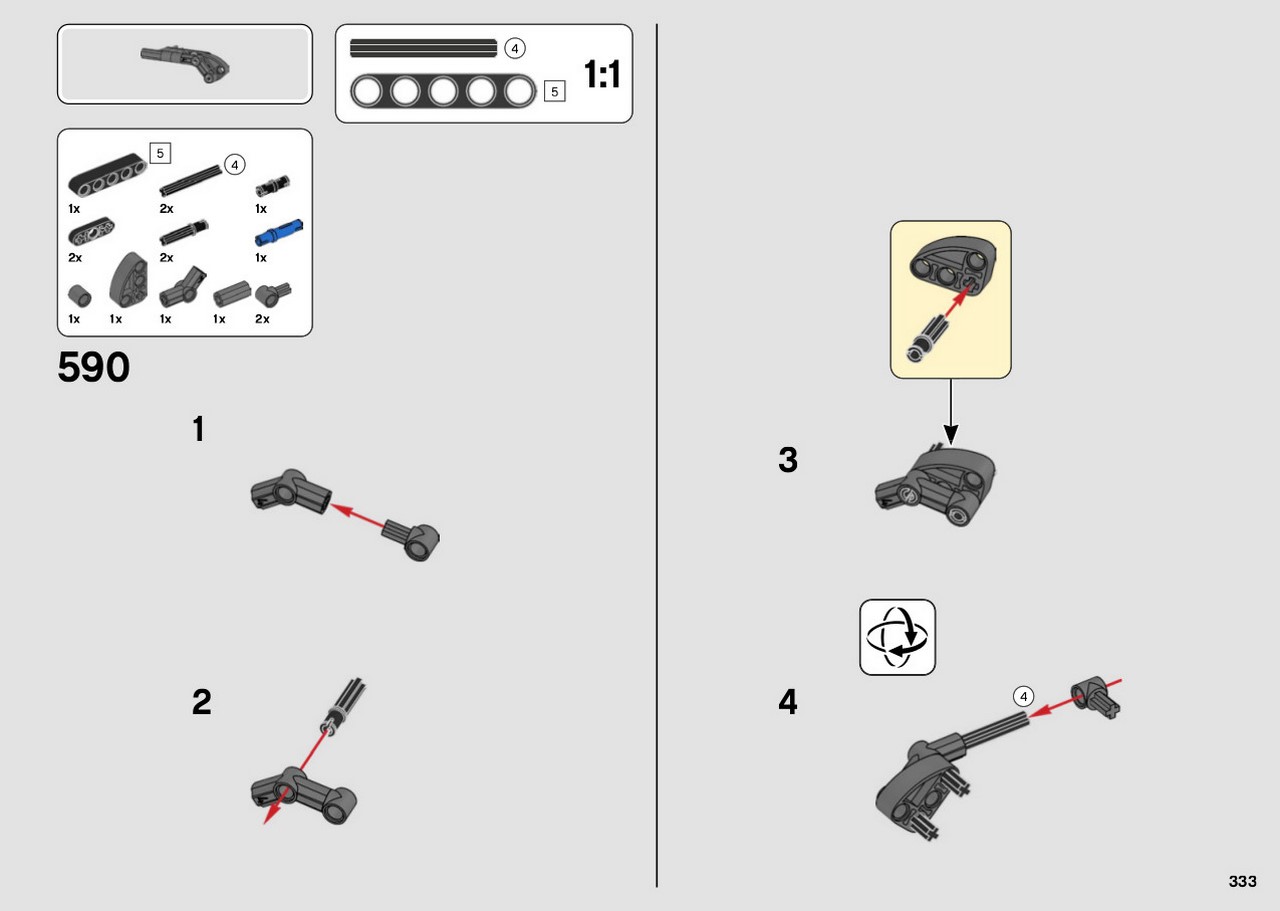 4
5
1:1

5
4
1x
2x
1x
2x
2x
1x
1x
1x
1x
1x
2x

590

1

2

3

4
4

333