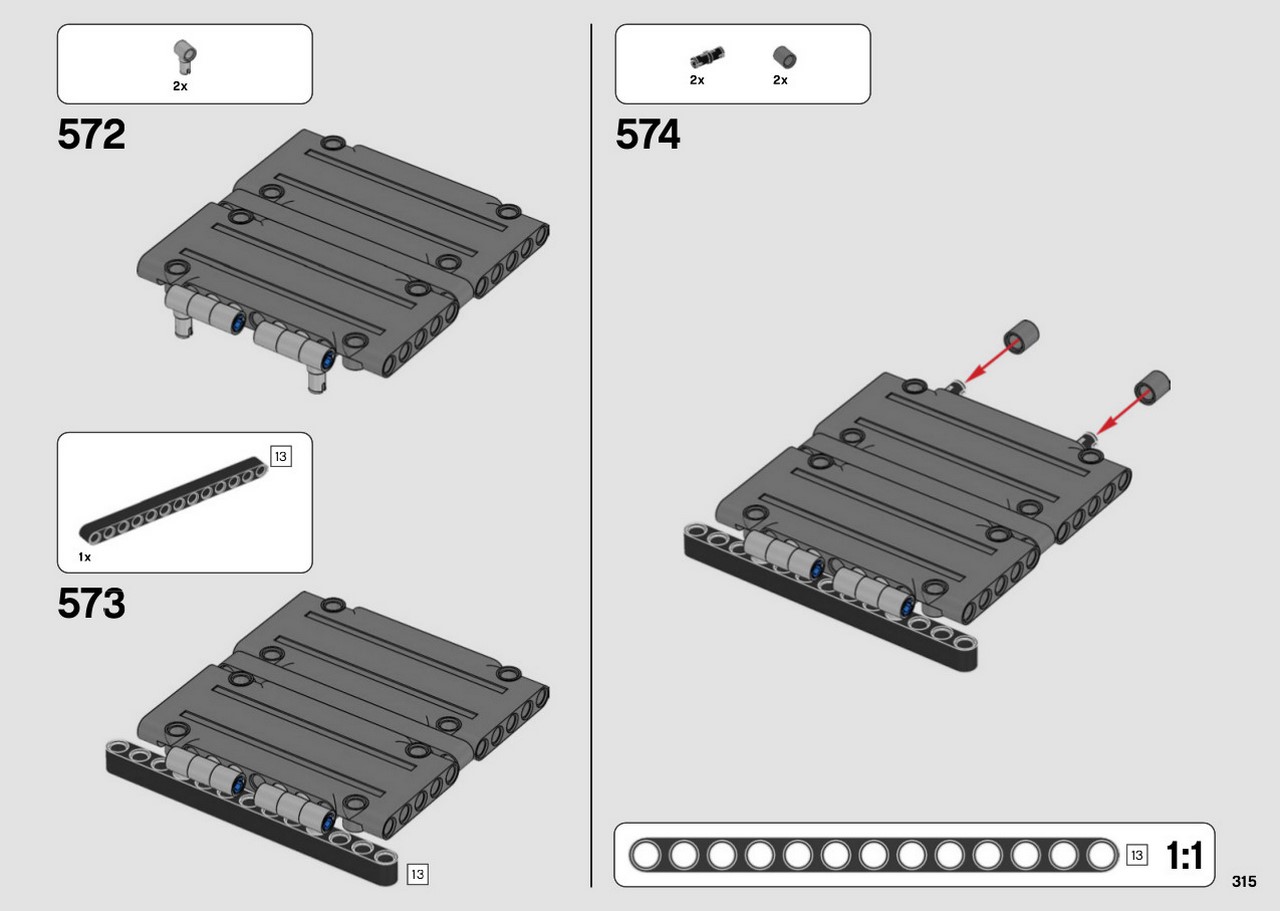 2x

572

13

1x

573

13

2x 2x

574

13 1:1

315