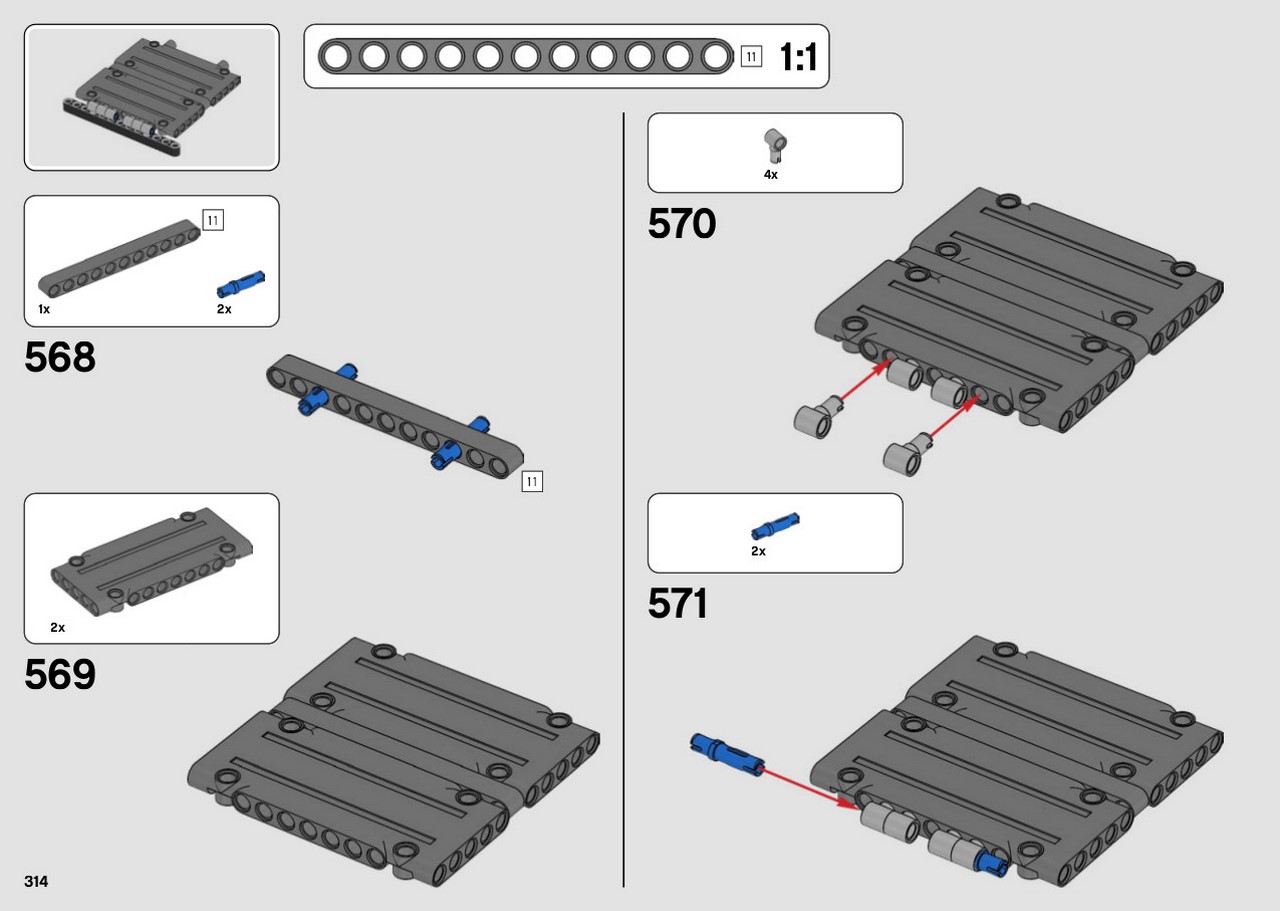 11 1:1

11
1x 2x

568

11

2x

569

4x

570

2x

571

314