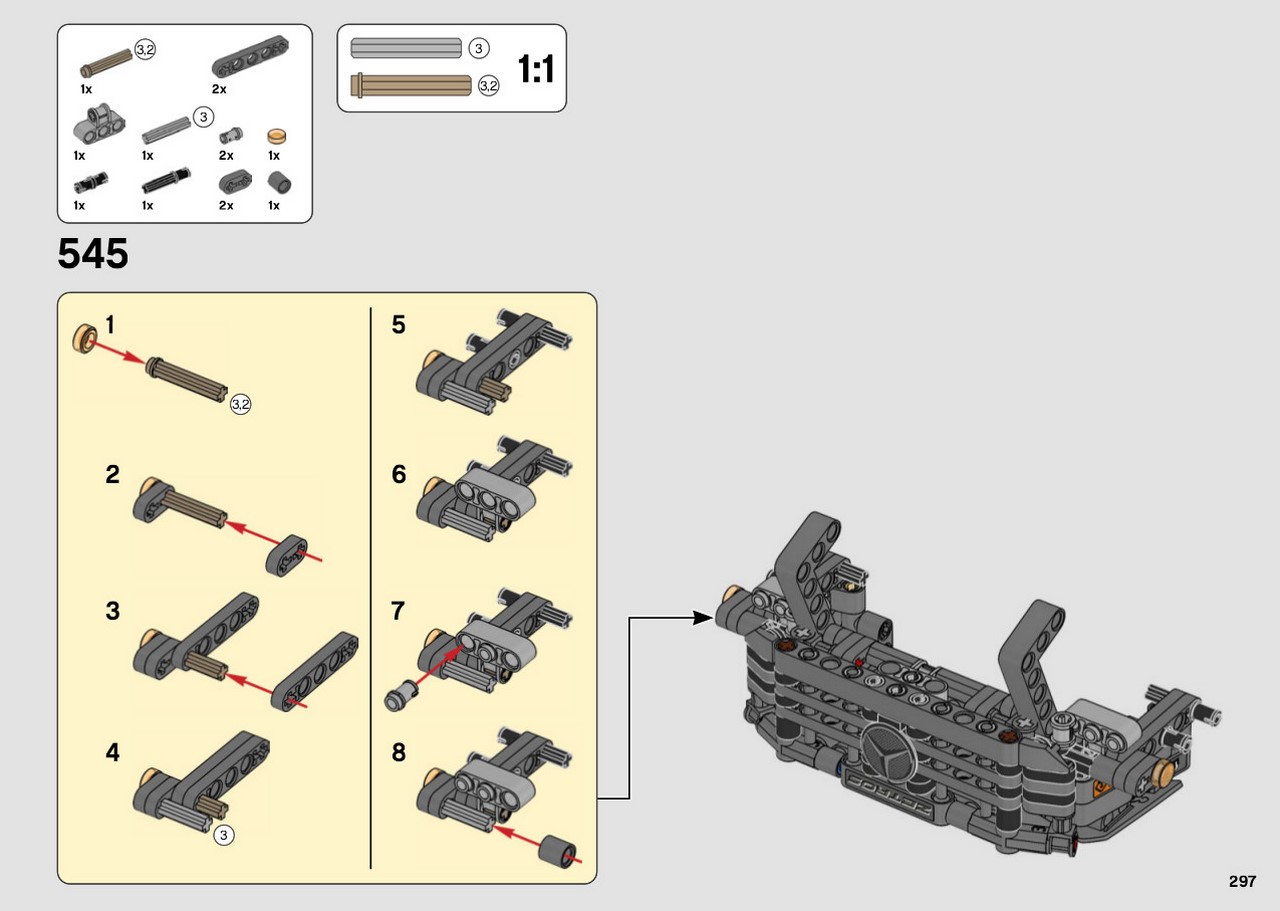 3,2
1x
2x
3
1x
1x
2x
1x
1x
1x
2x
1x

3
3,2
1:1

545

1
3,2

2

3

4
3

5

6

7

8

297