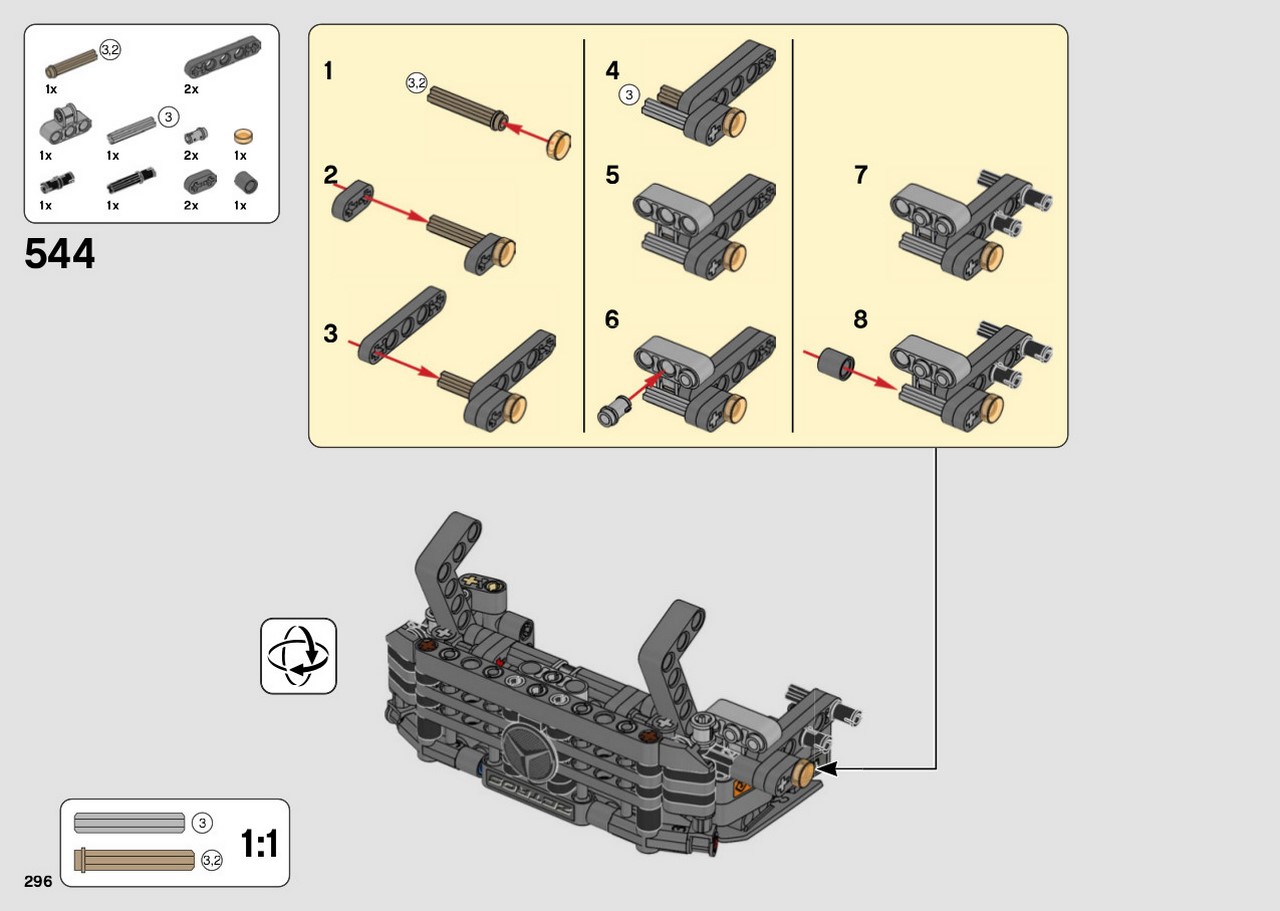 3,2
1x
2x
3
1x
1x
2x
1x
1x
1x
2x
1x

544

1
3,2
2
3
4
3
5
6
7
8

3
3,2
1:1

296