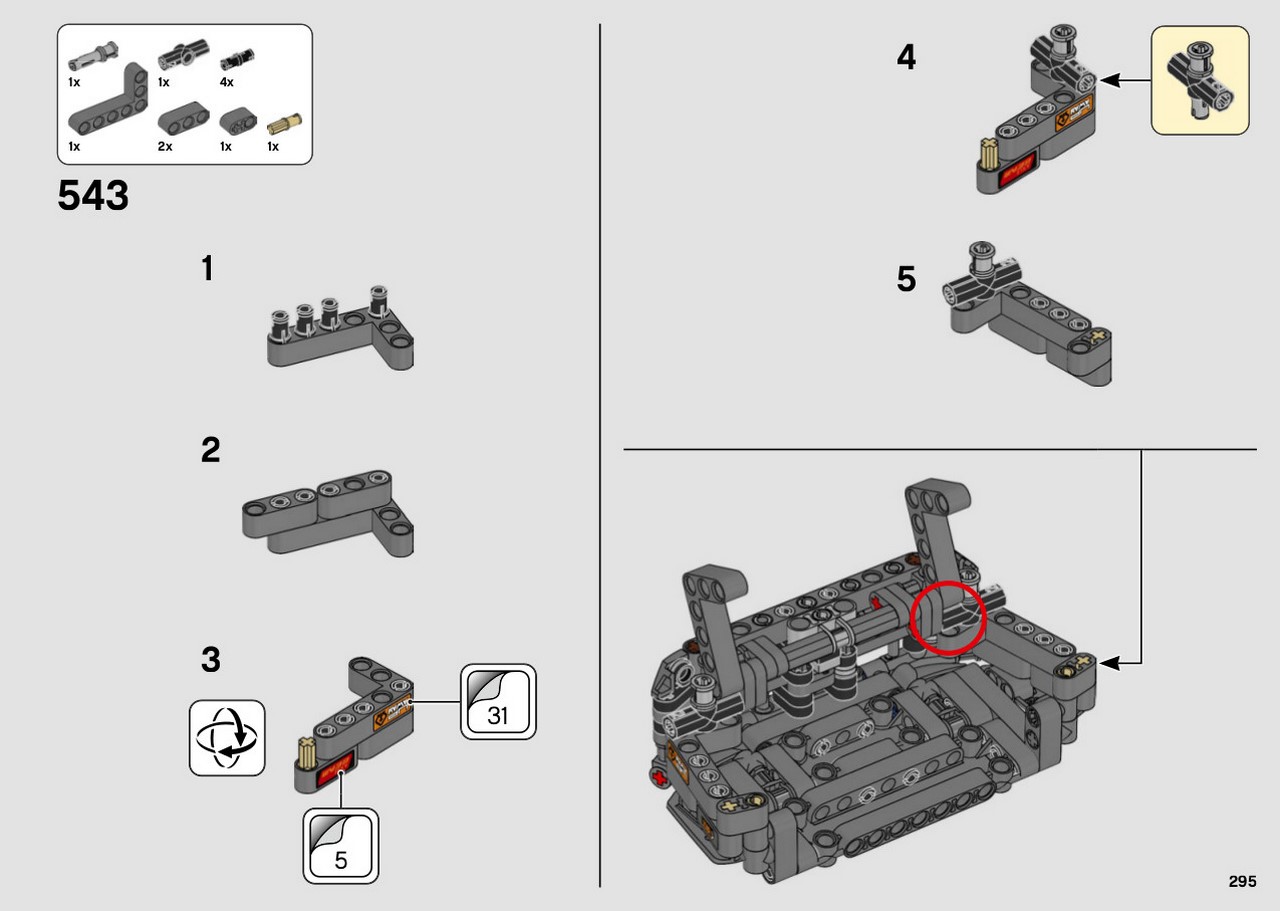 1x 1x 4x
1x 2x 1x 1x

543

1

2

3

31

5

4

5

295