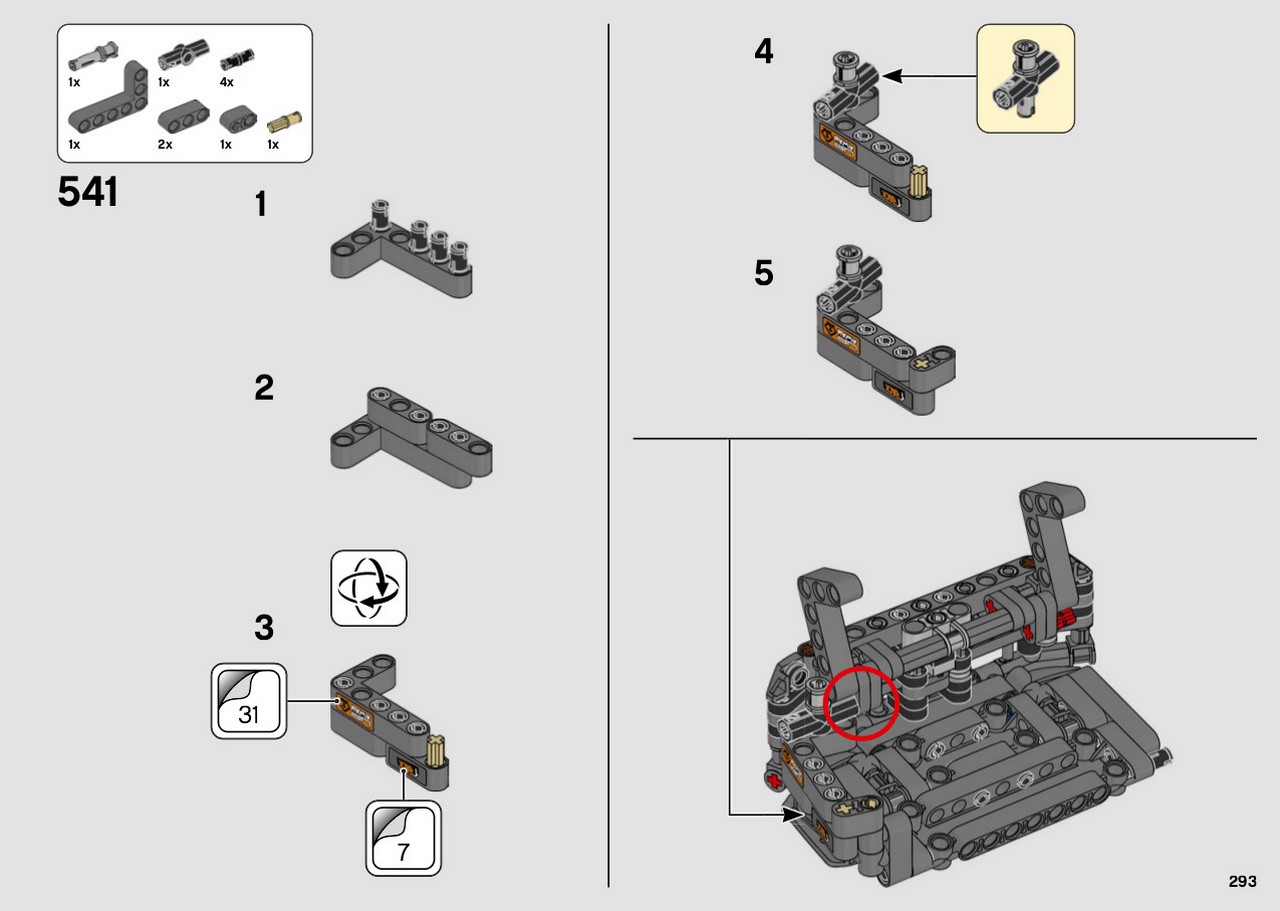 1x
1x
4x
1x
2x
1x
1x

541

1

2

3

31

7

4

5

293