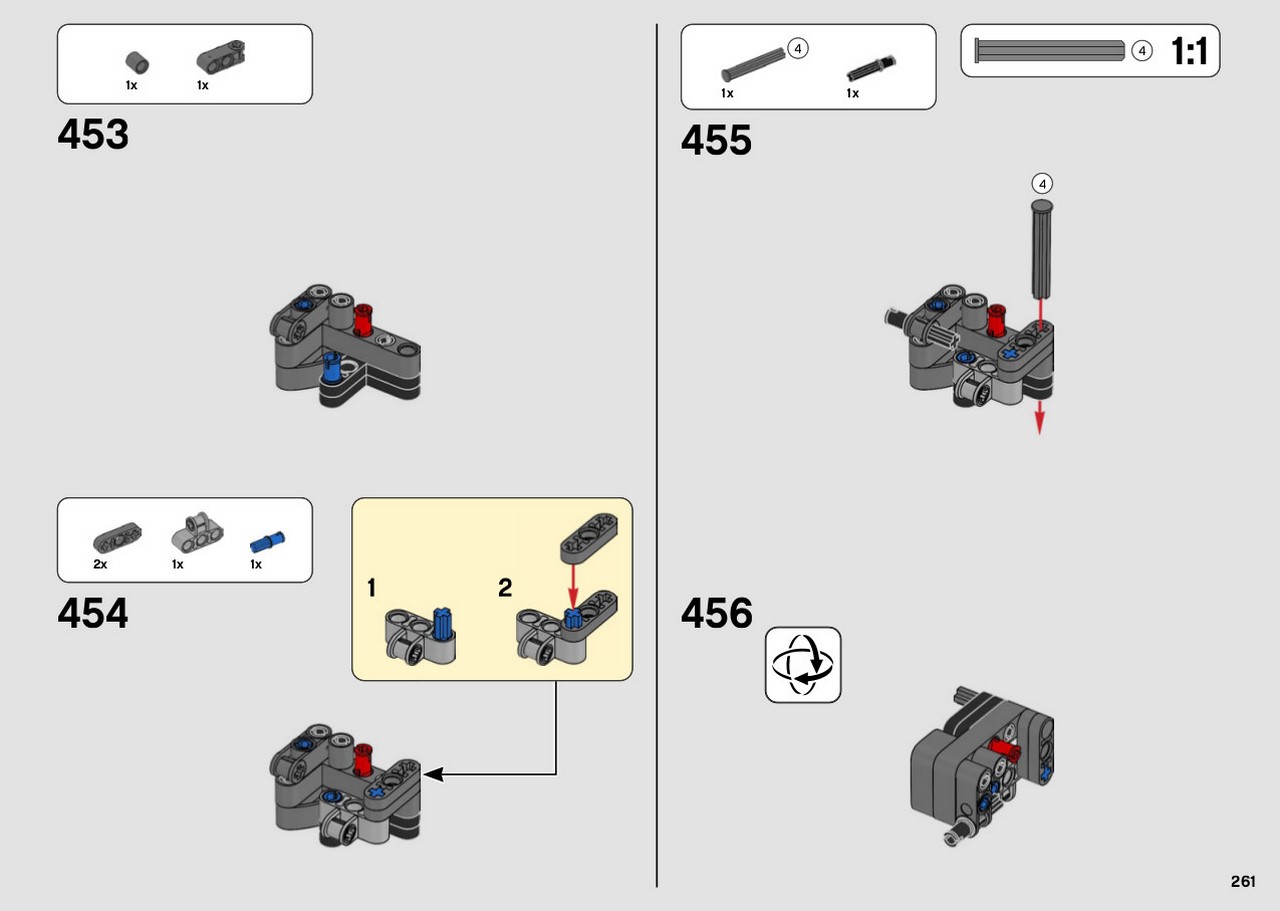 1x 1x

453

2x 1x 1x

454

1

2

4

1x 1x

4

1:1

455

4

456

261