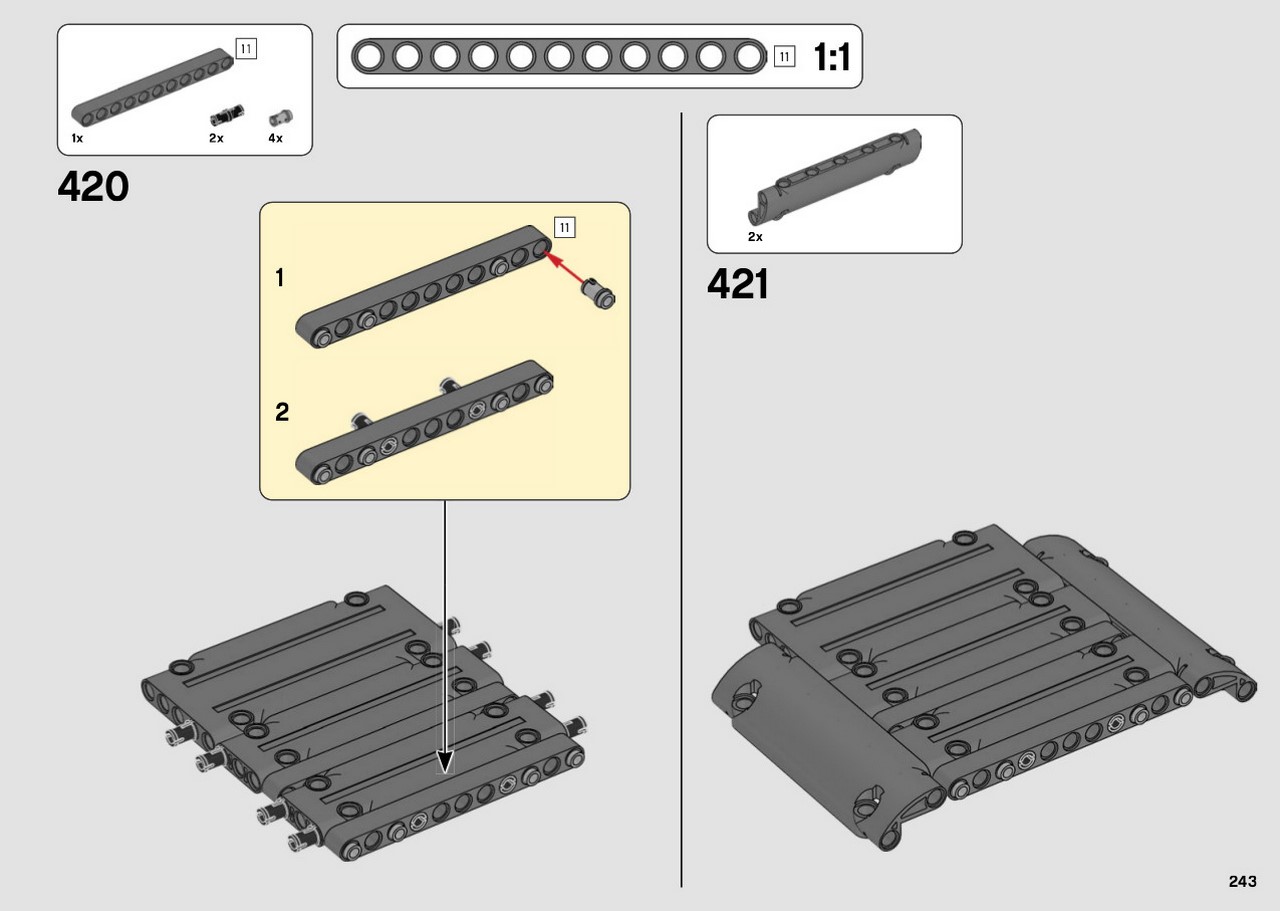 11

1x 2x 4x

11 1:1

420

11

1

2

2x

421

243