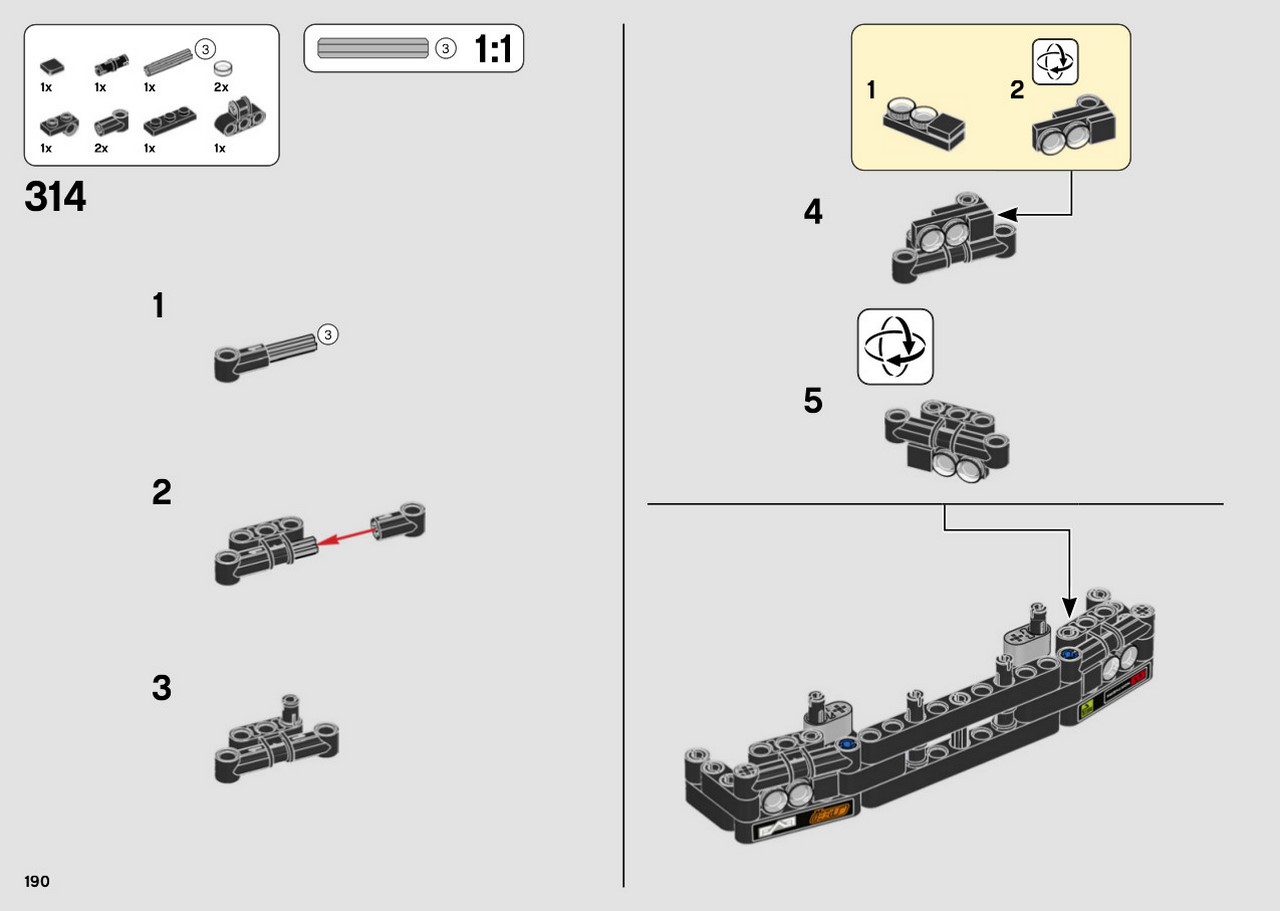 3
1x 1x 1x 2x
1x 2x 1x 1x

3 1:1

314

1

3

2

3

1 2

4

5

190