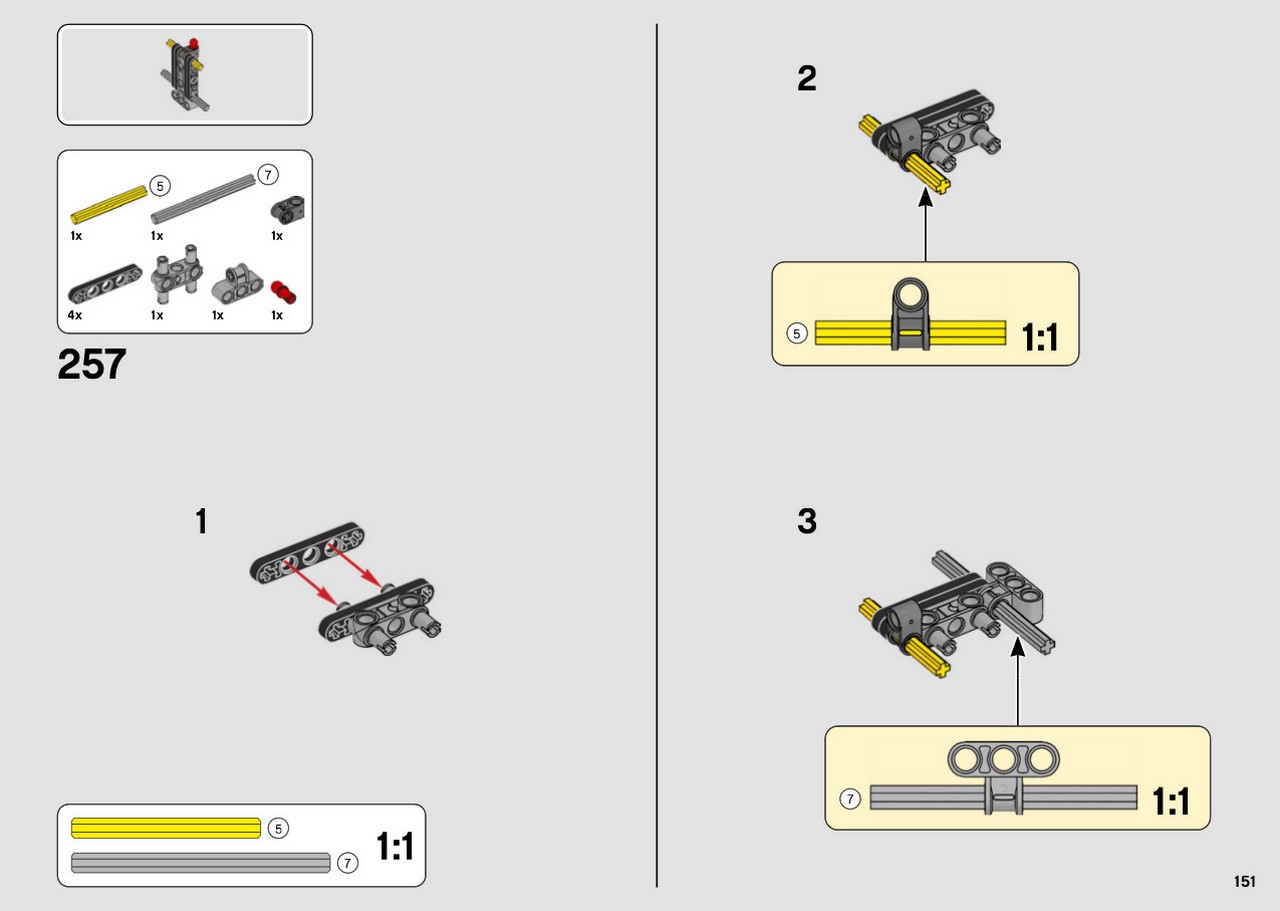 5
7
1x
1x
1x
4x
1x
1x
1x

257

1

5
7
1:1

2

5
1:1

3

7
1:1

151