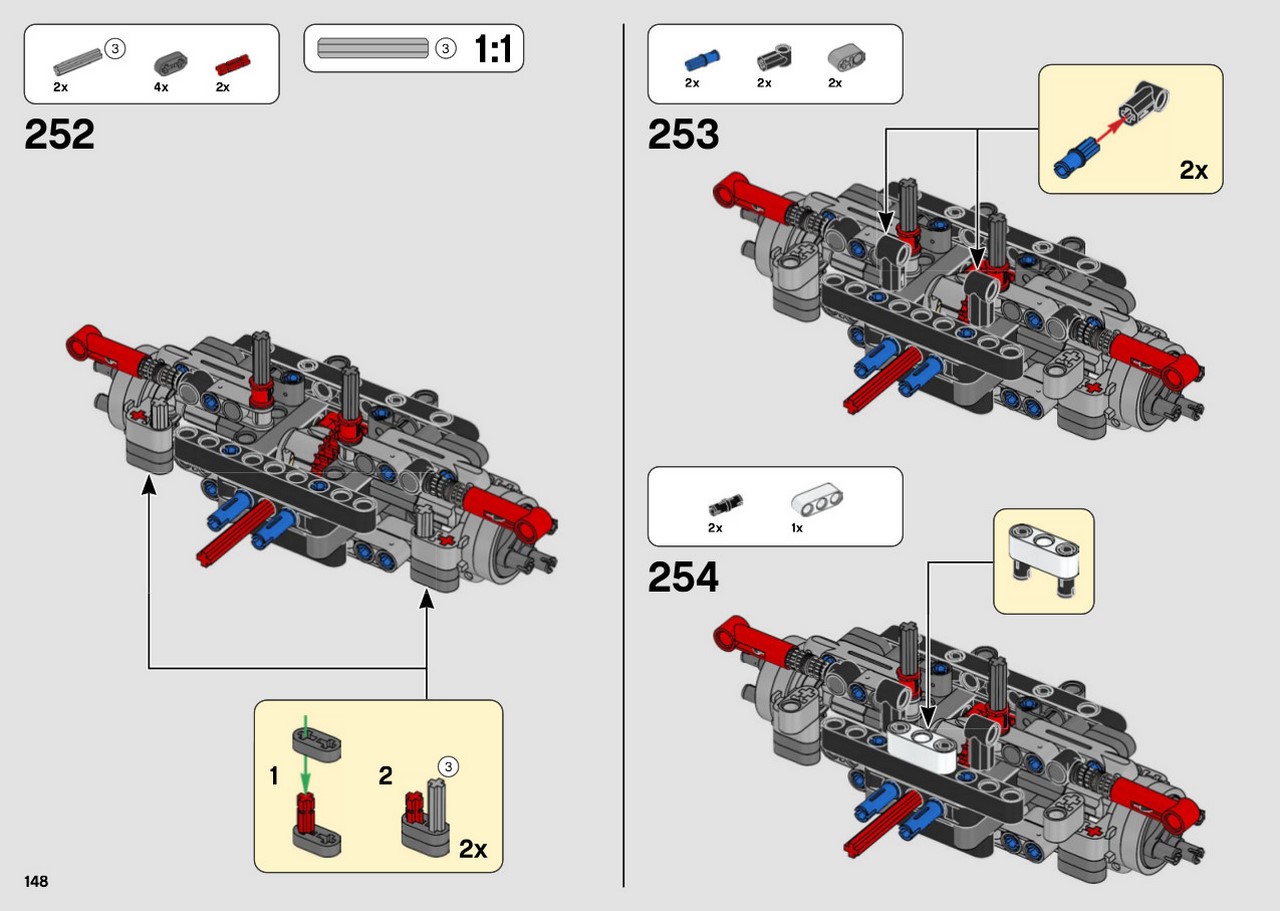 3
2x
4x
2x

3
1:1

252

1
2
3
2x

148

2x
2x
2x

253

2x

2x
1x

254