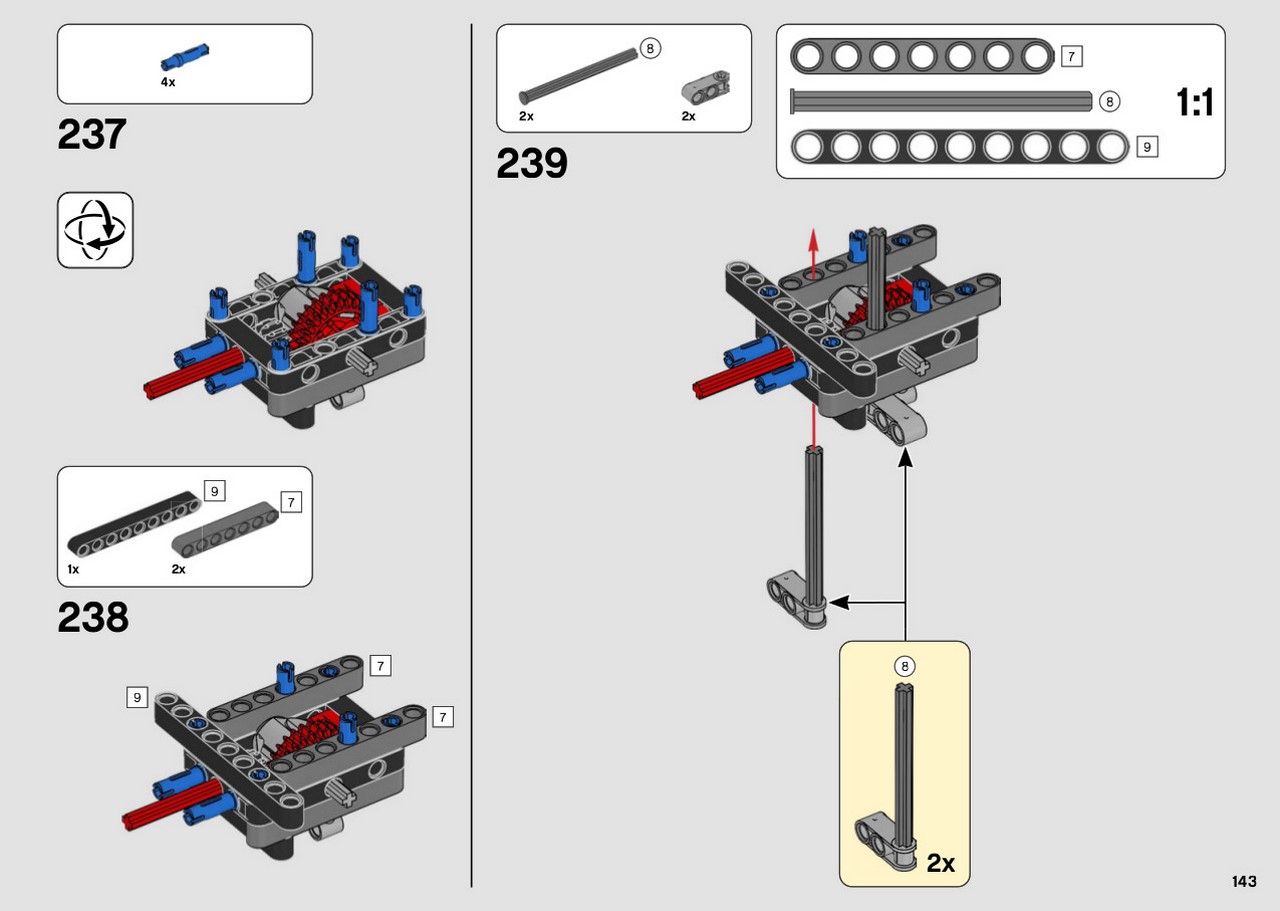 4x

237

9

7

1x

2x

238

7

9

7

8

2x

2x

239

7

8

1:1

9

8

2x

143