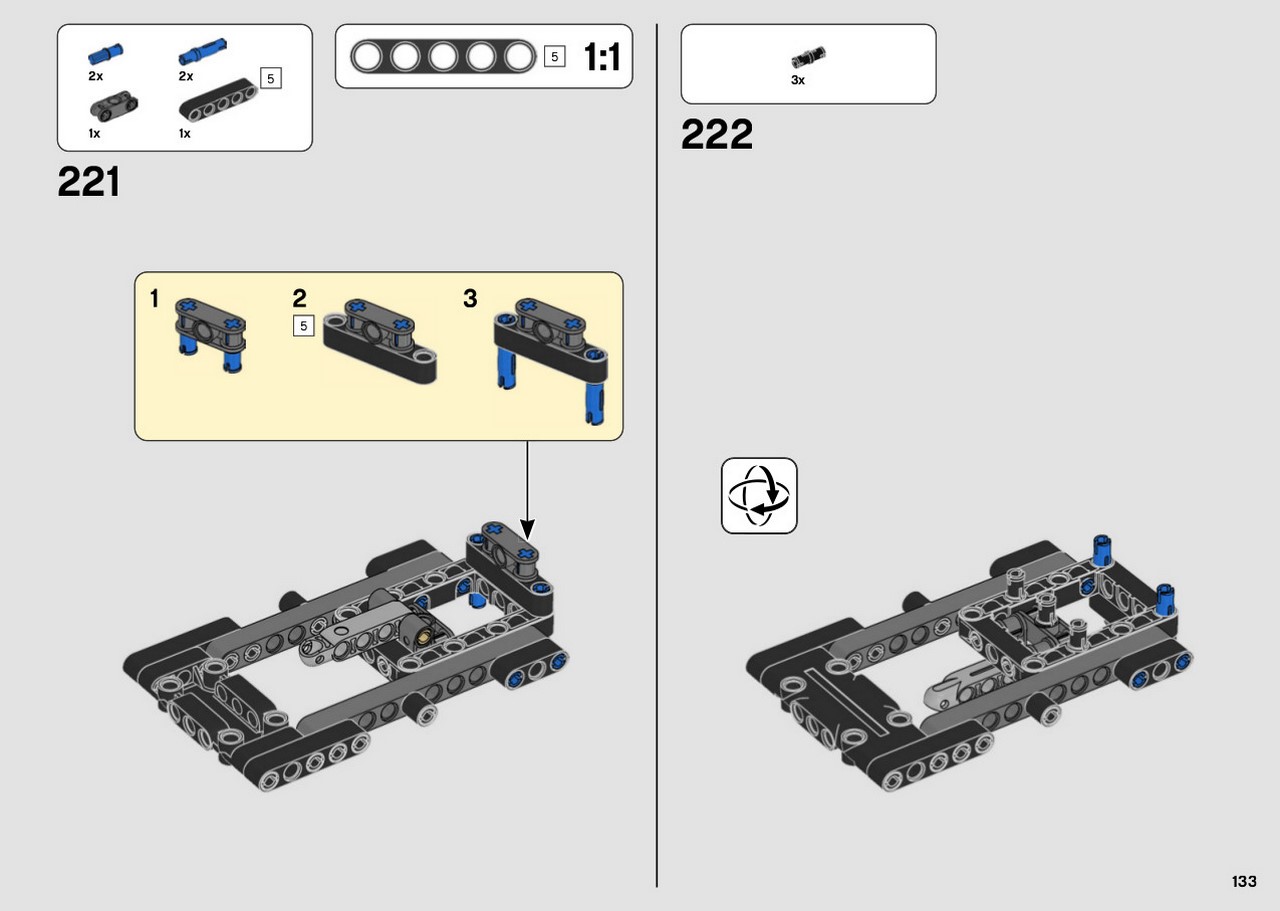 2x
2x
5
1x
1x

5
1:1

221

1
2
5
3

3x

222

133