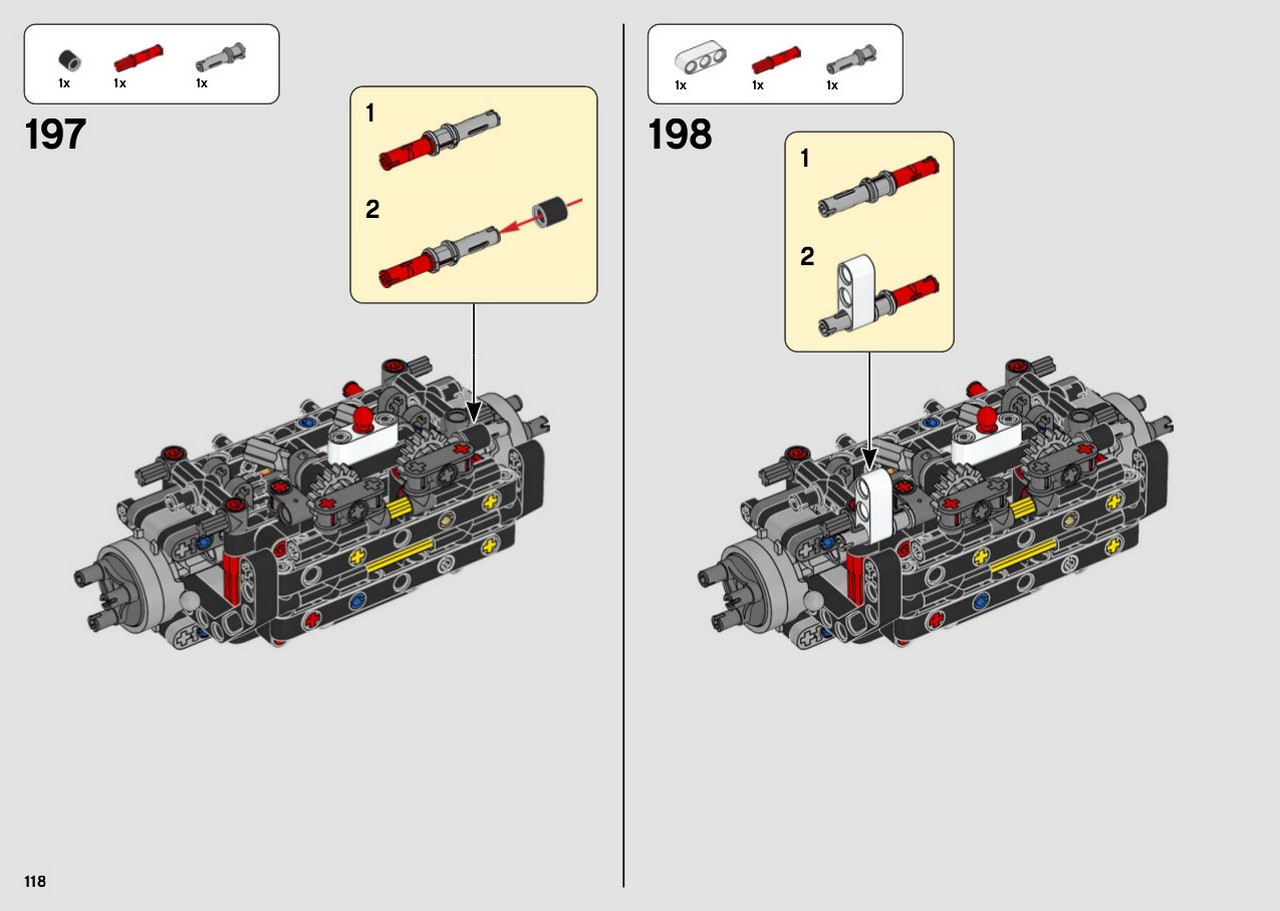 1x 1x 1x

197

1

2

1x 1x 1x

198

1

2

118