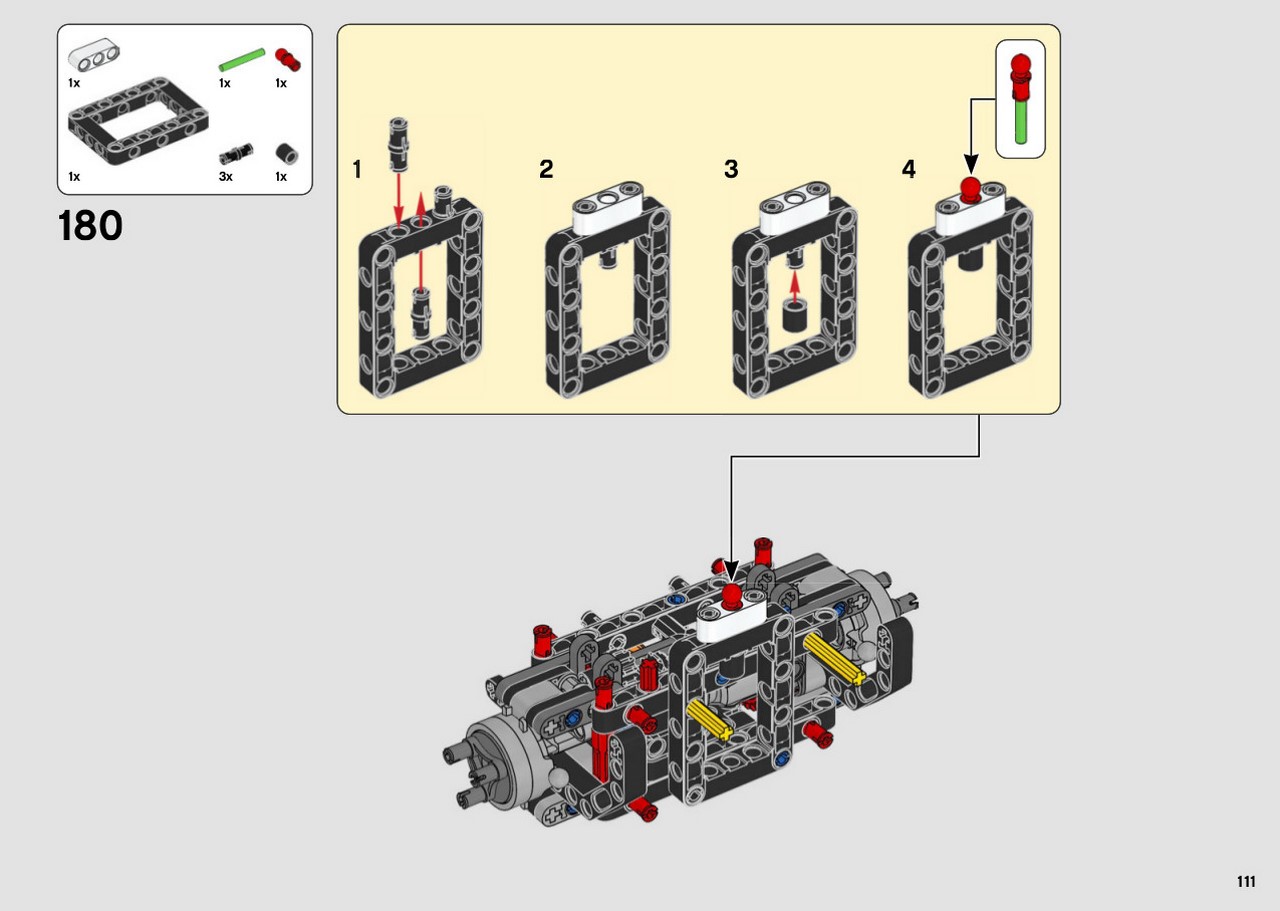 1x
1x
1x
1x
3x
1x

180

1
2
3
4

111