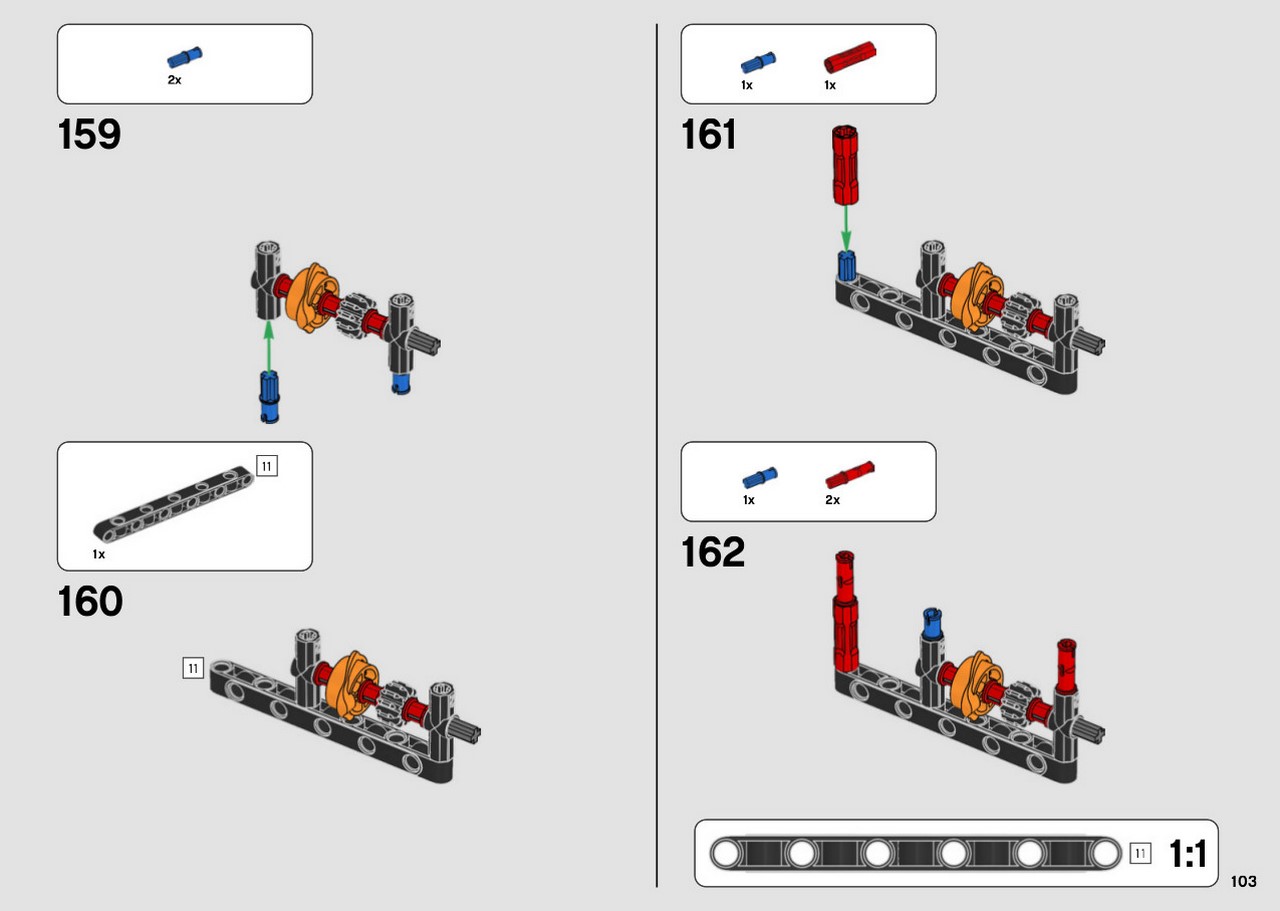 2x

159

11

1x

160

11

1x 1x

161

1x 2x

162

11 1:1

103