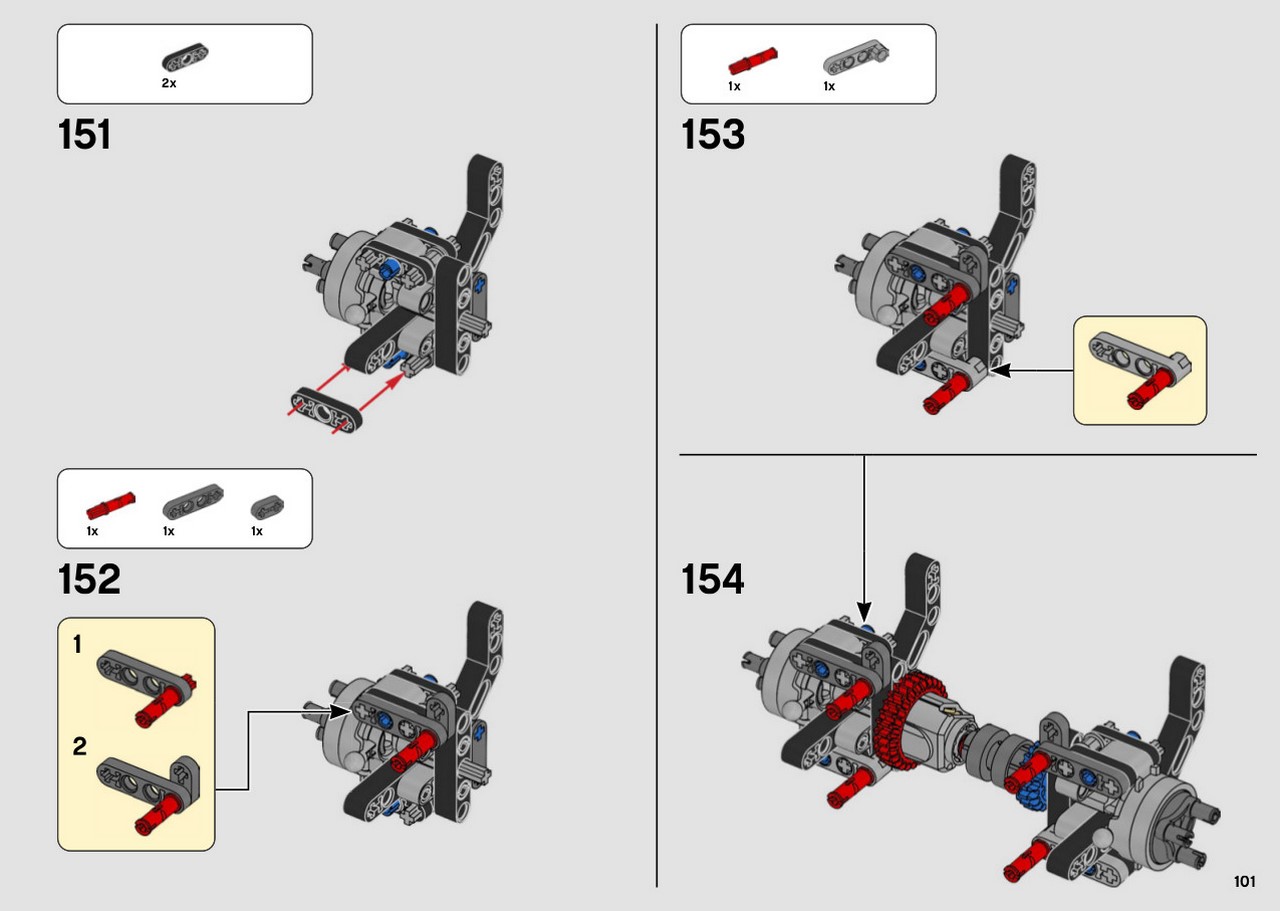 2x

151

1x 1x 1x

152

1

2

1x 1x

153

154

101