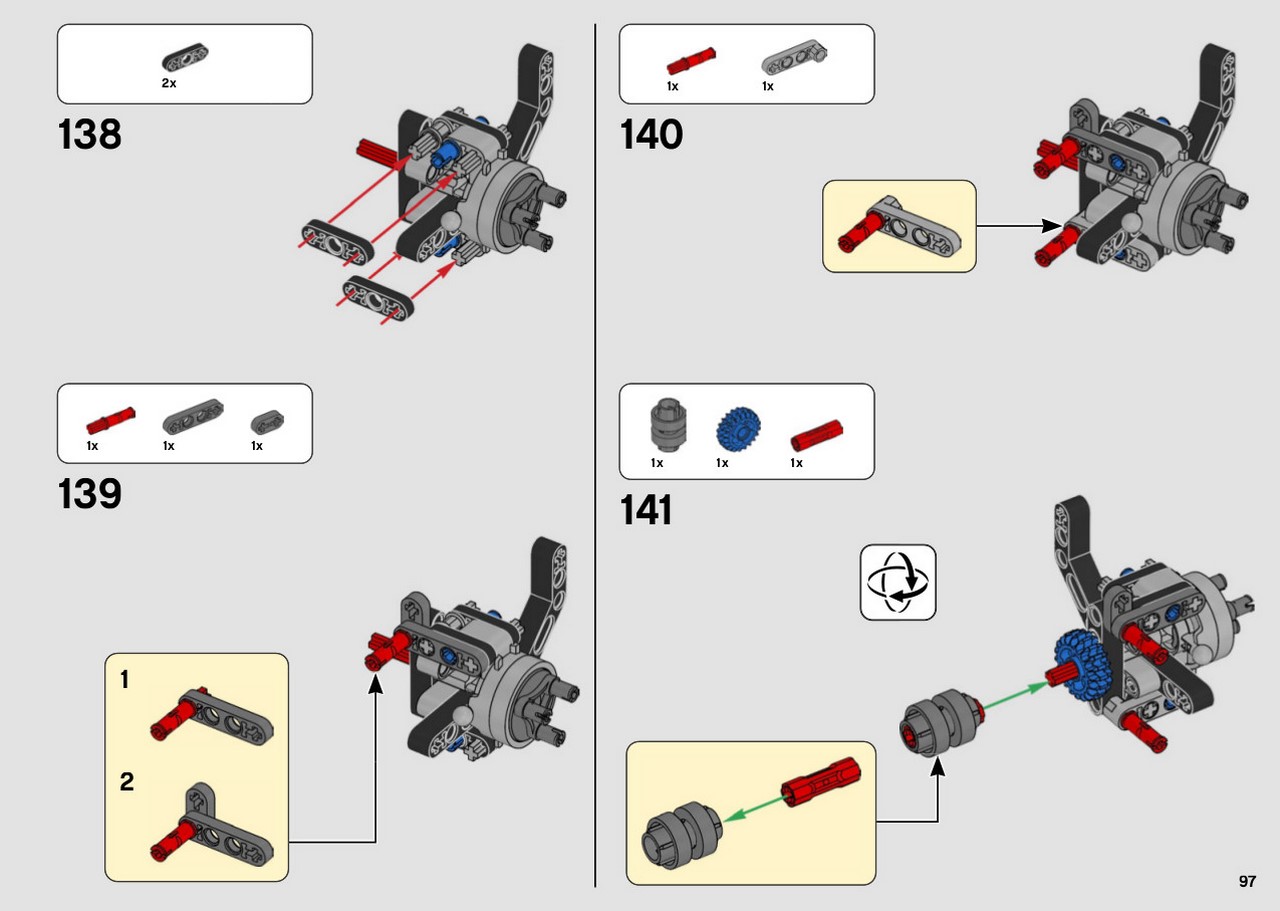 2x

138

1x 1x 1x

139

1

2

1x 1x

140

1x 1x 1x

141

97