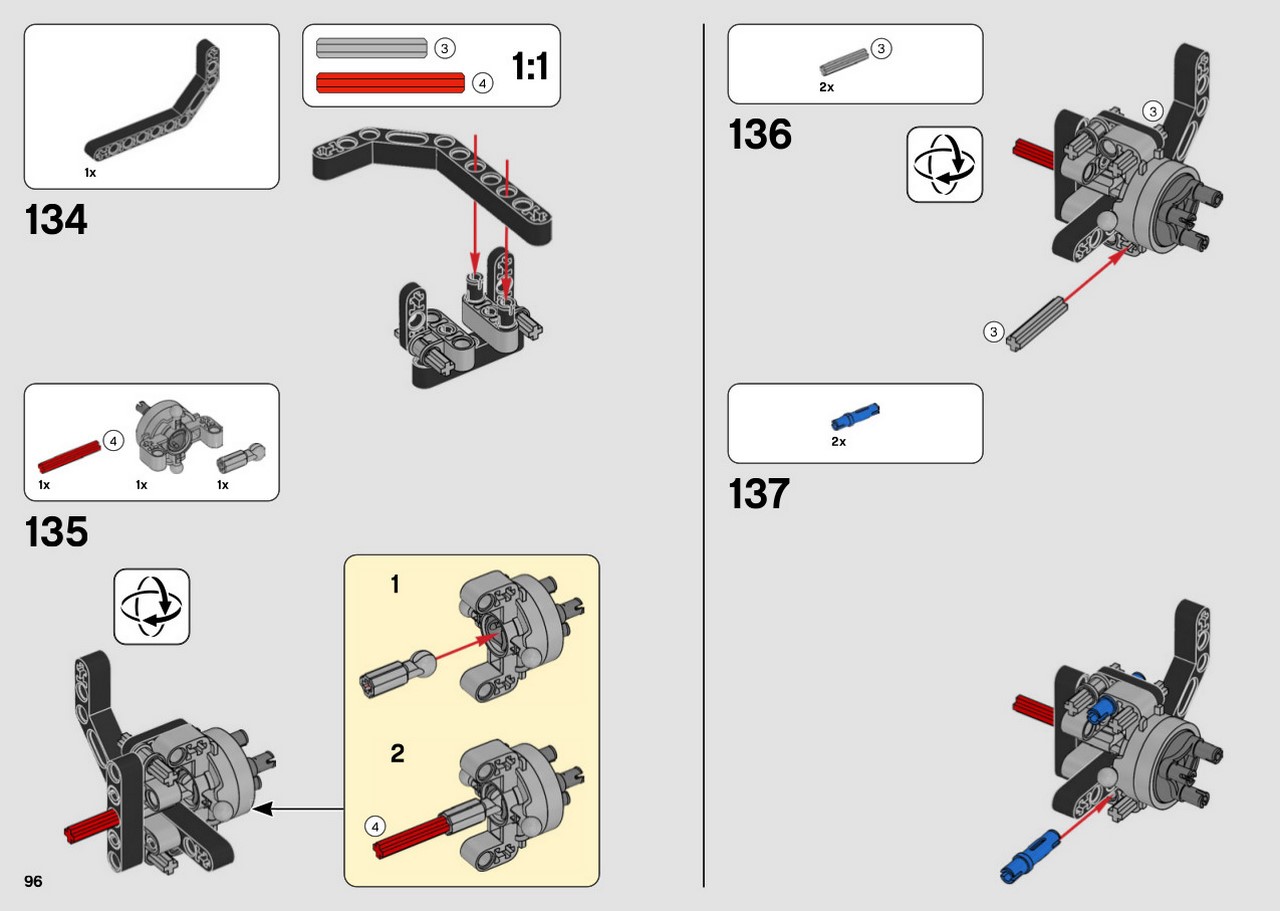 1x

134

3

4

1:1

4

1x 1x 1x

135

1

2

4

96

3

2x

136

3

3

2x

137