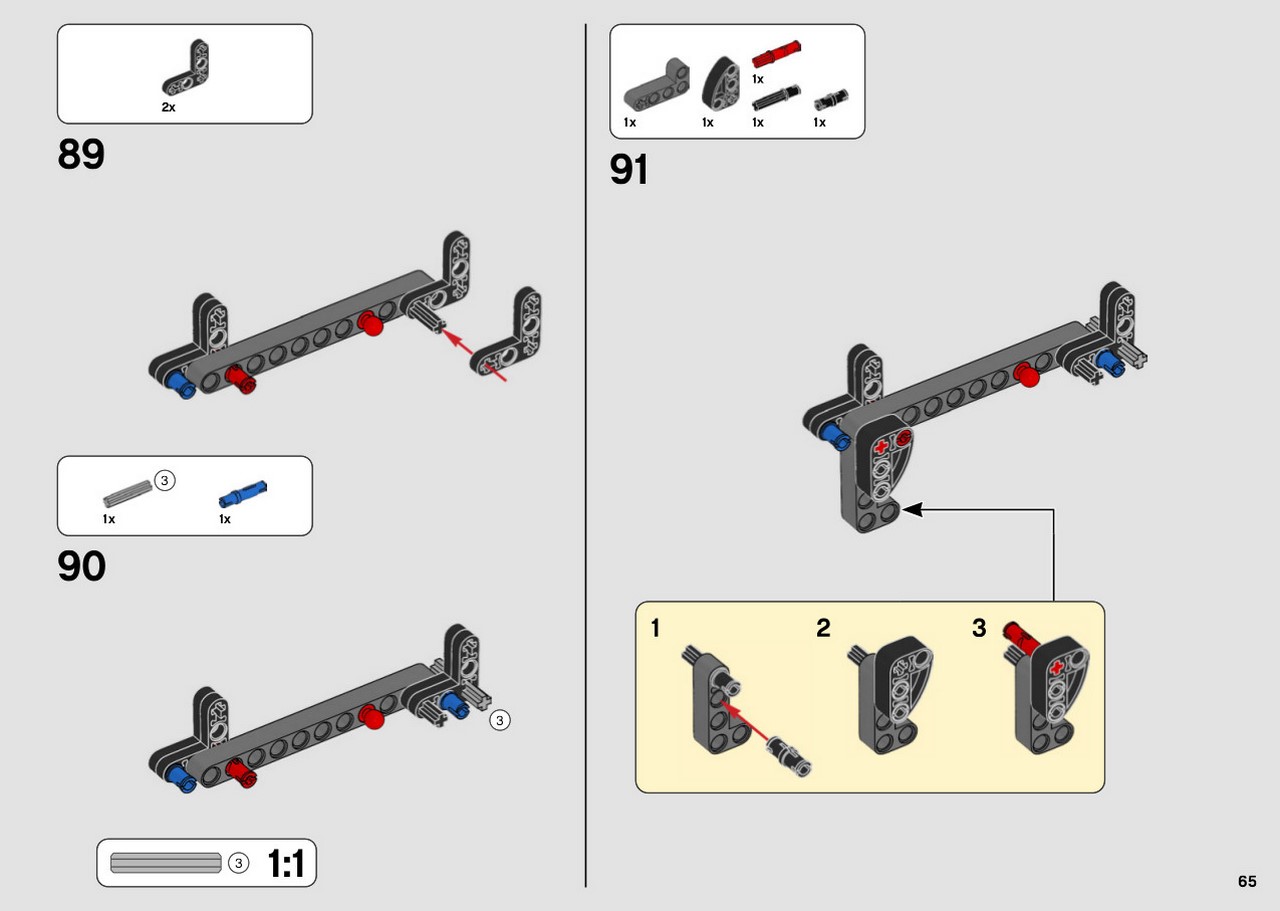 2x

89

3
1x
1x

90

3

3 1:1

1x
1x
1x
1x
1x

91

1
2
3

65