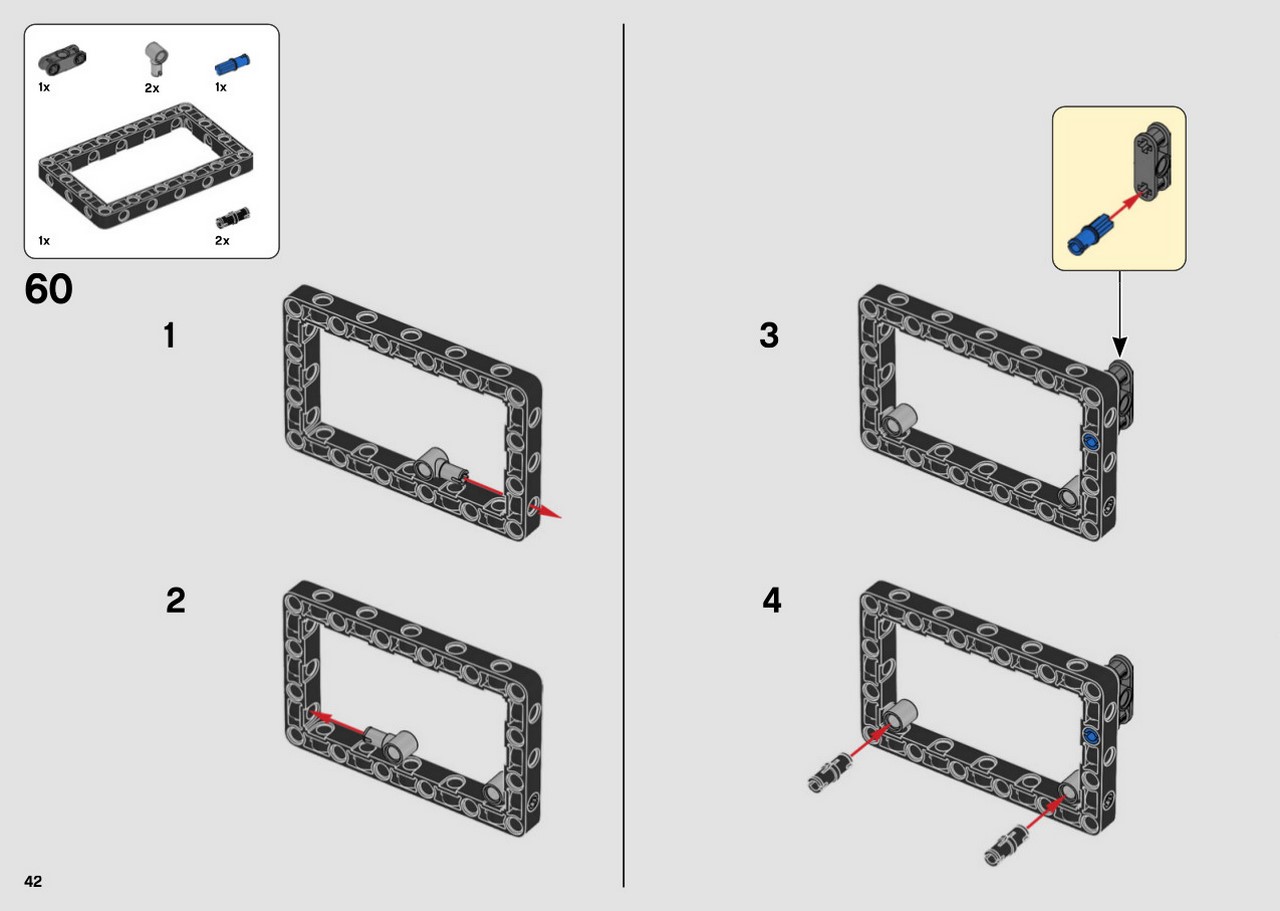 1x
2x
1x
1x
2x

60

1

2

3

4

42