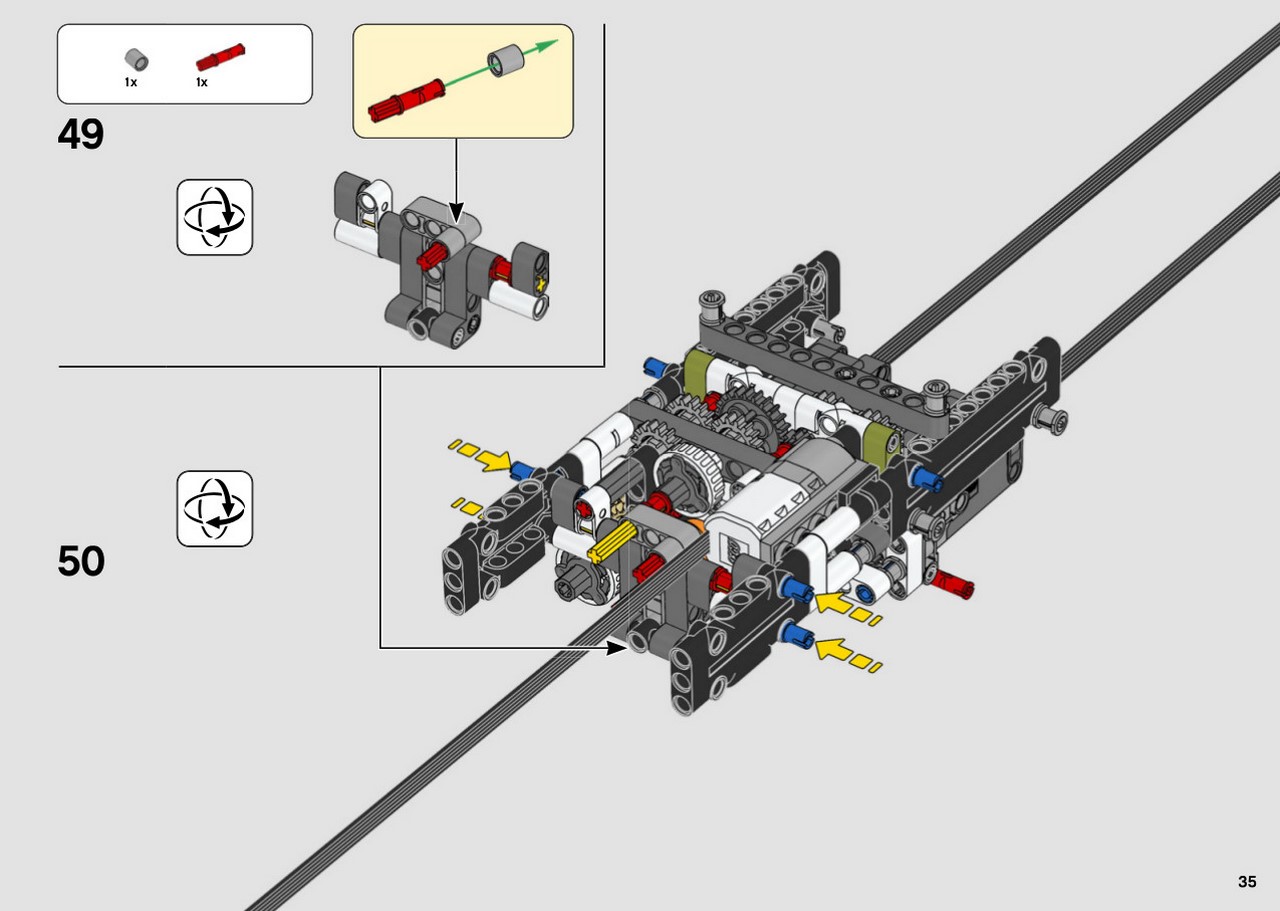 1x
1x
49
50
35