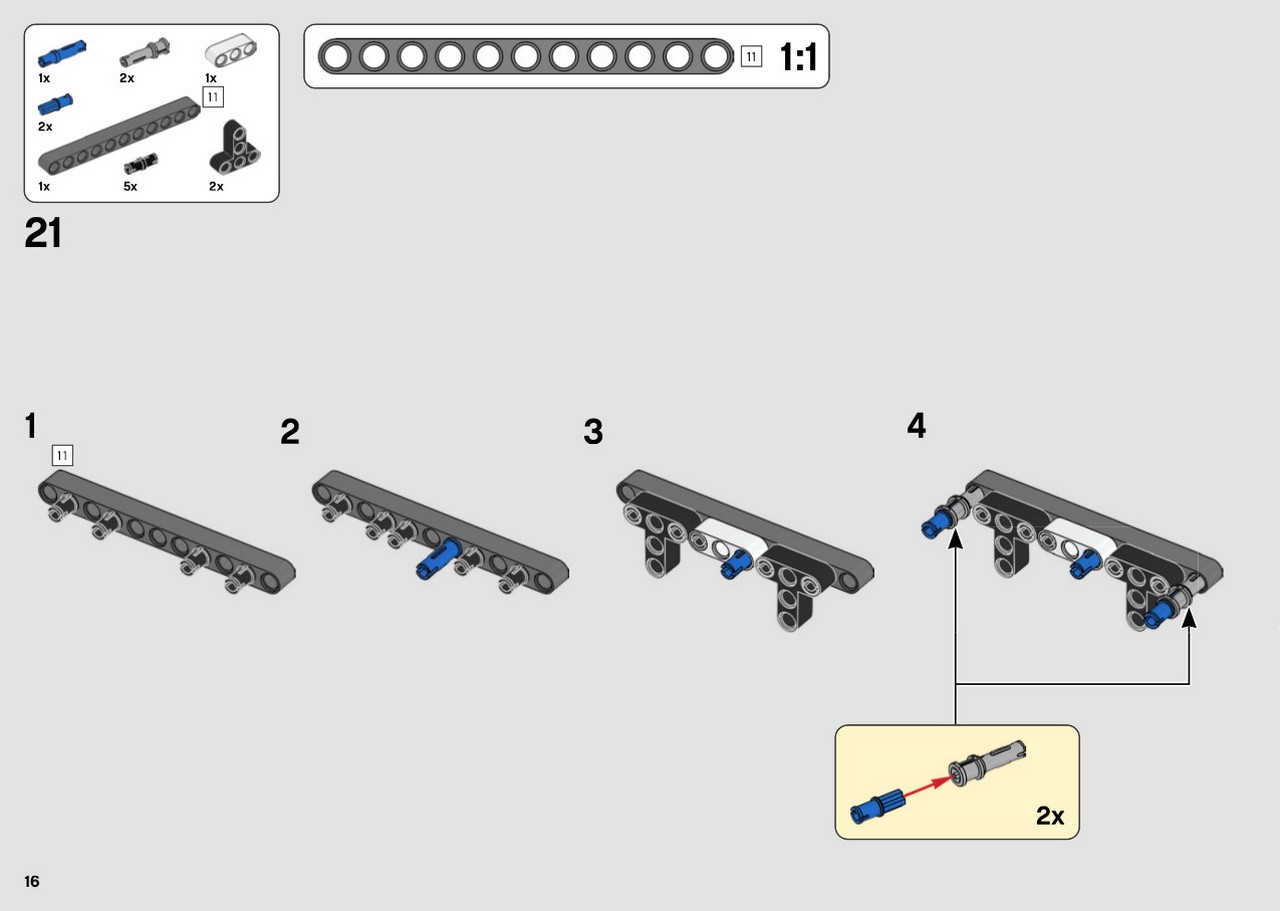 1x
2x
1x
2x
11
1x
5x
2x

11
1:1

21

1
11

2

3

4

2x

16