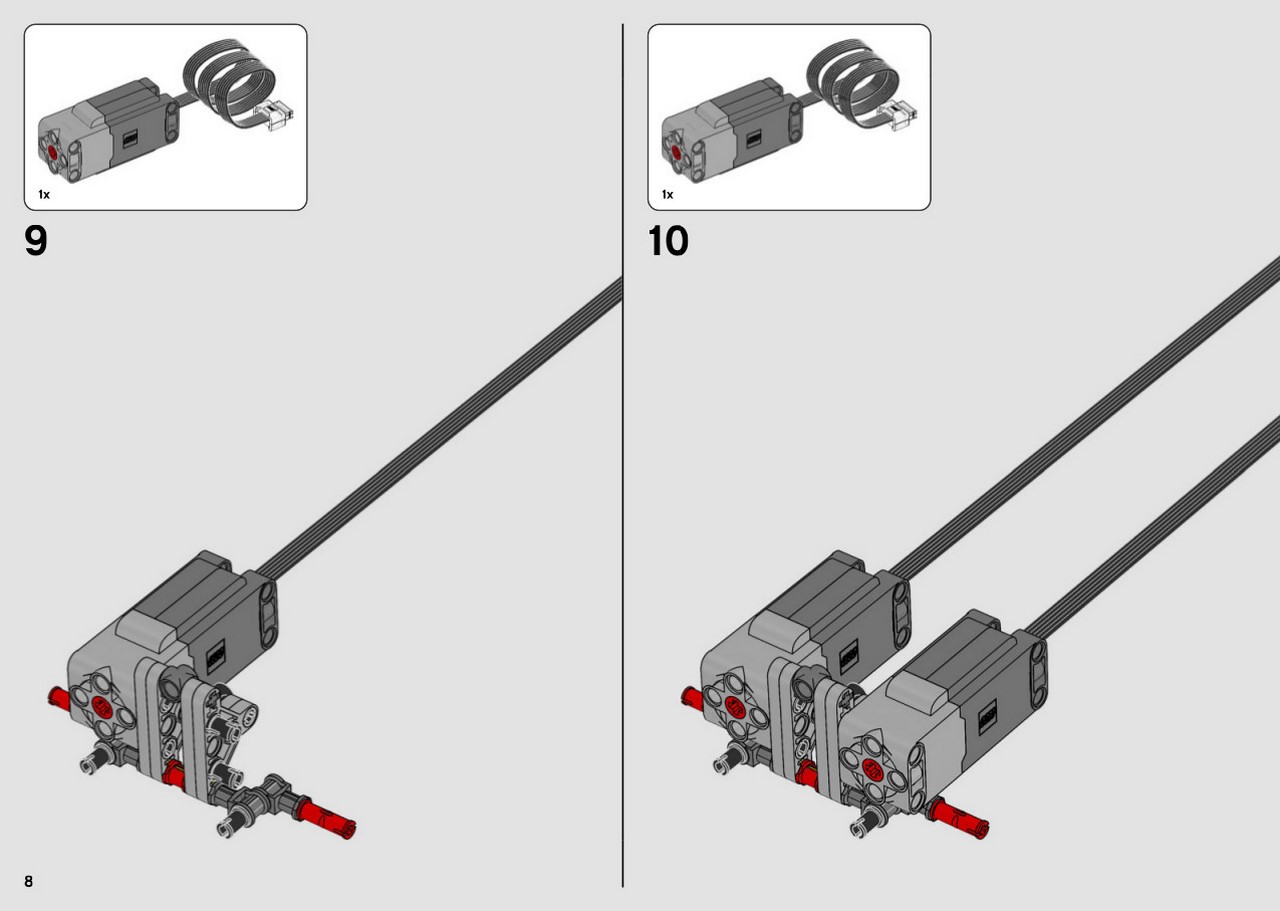 1x

9

1x

10

8