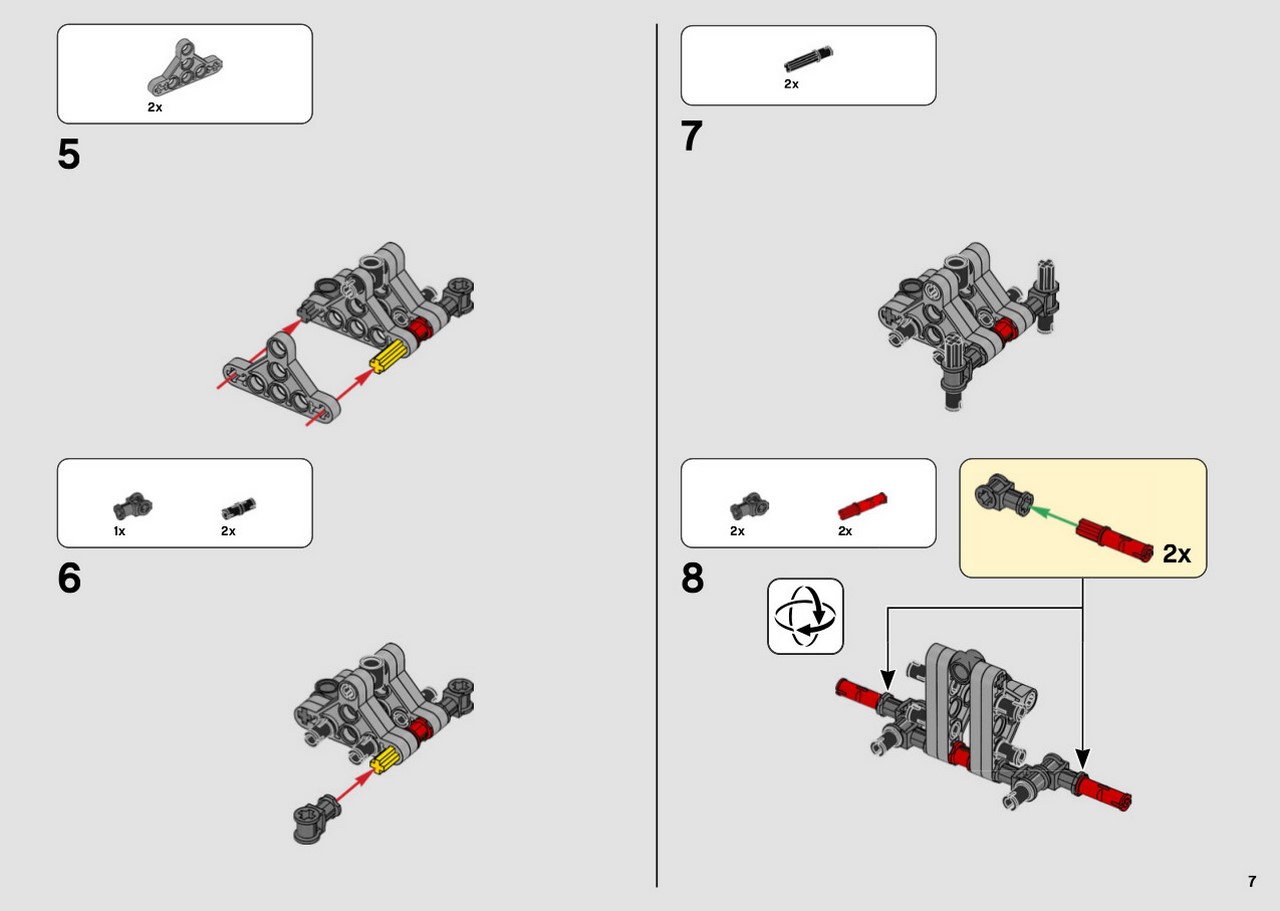 2x

5

1x 2x

6

2x

7

2x 2x

2x

8

7