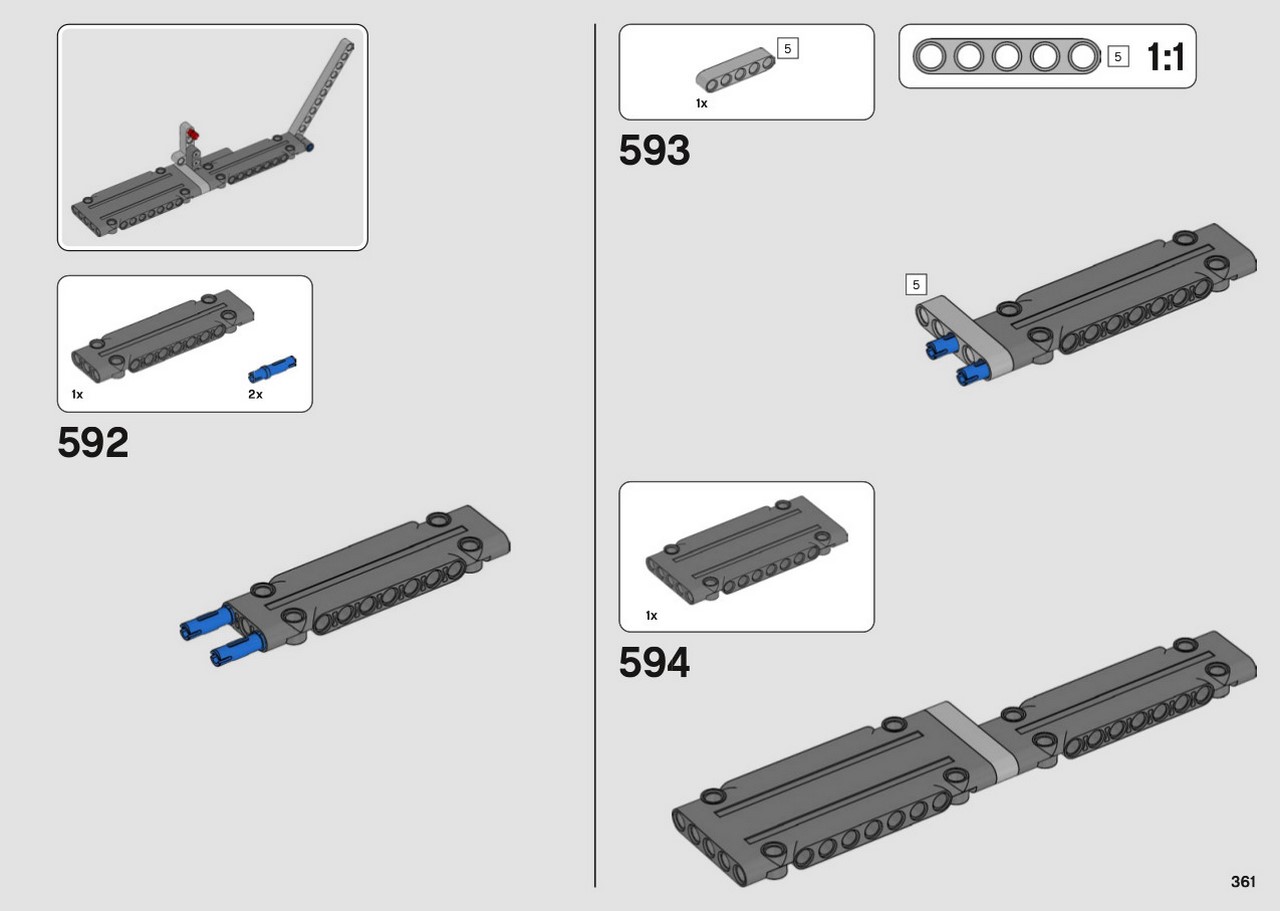 1x

2x

592

5

1x

5

1:1

593

5

1x

594

361