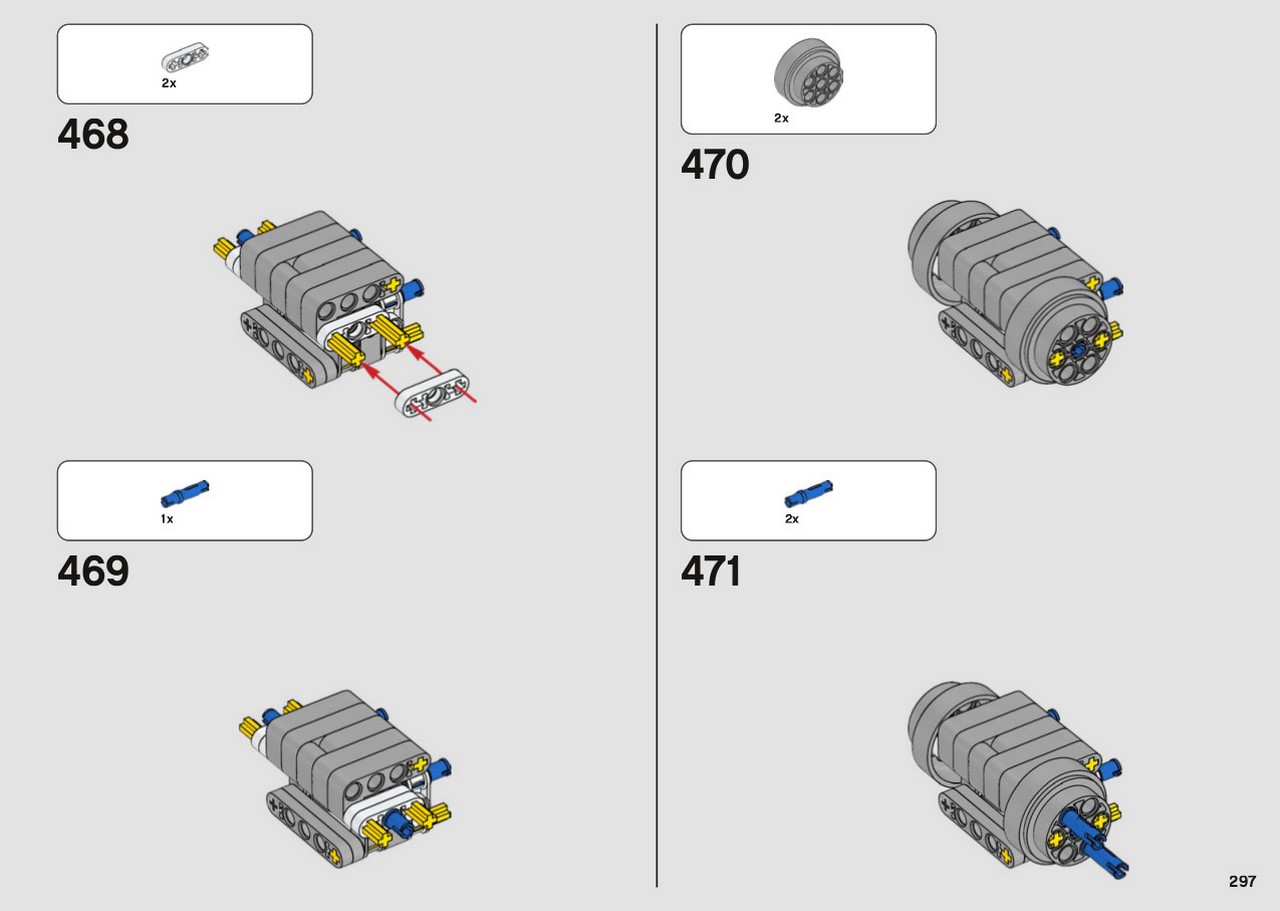 2x

468

1x

469

2x

470

2x

471

297