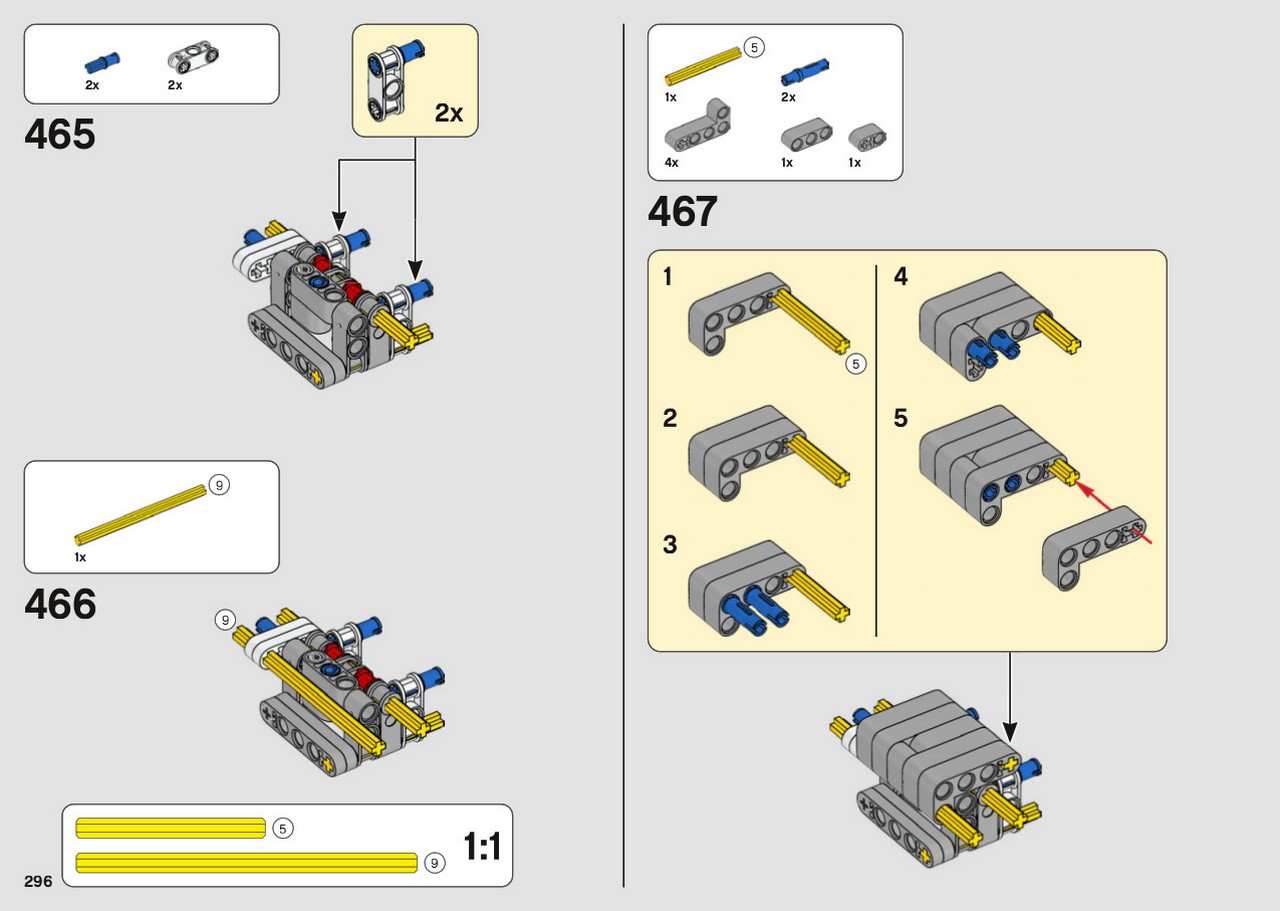 2x 2x

465

2x

9

1x

466

9

5

9

1:1

296

5

1x 2x

4x 1x 1x

467

1

5

2

3

4

5