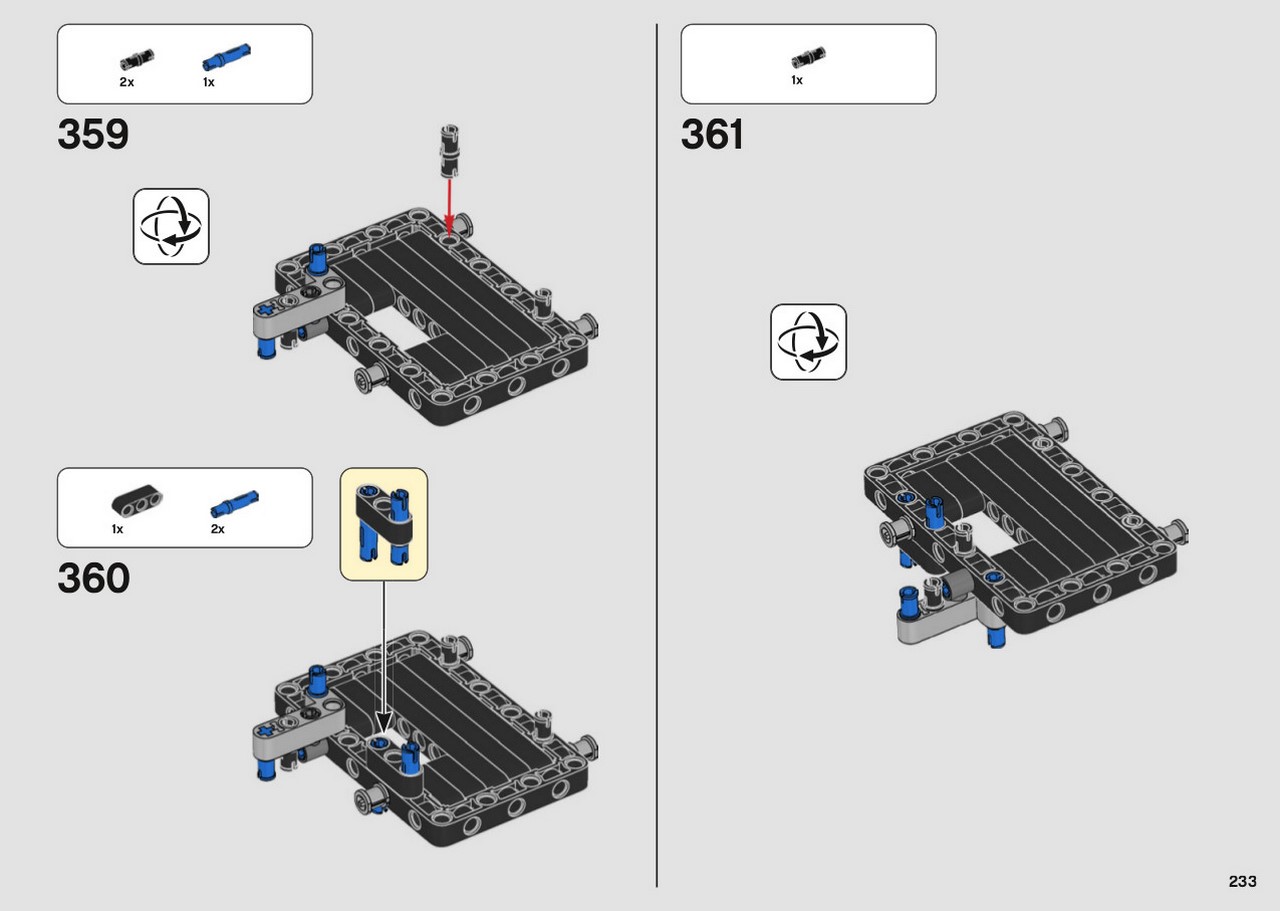 2x 1x

359

1x 2x

360

1x

361

233