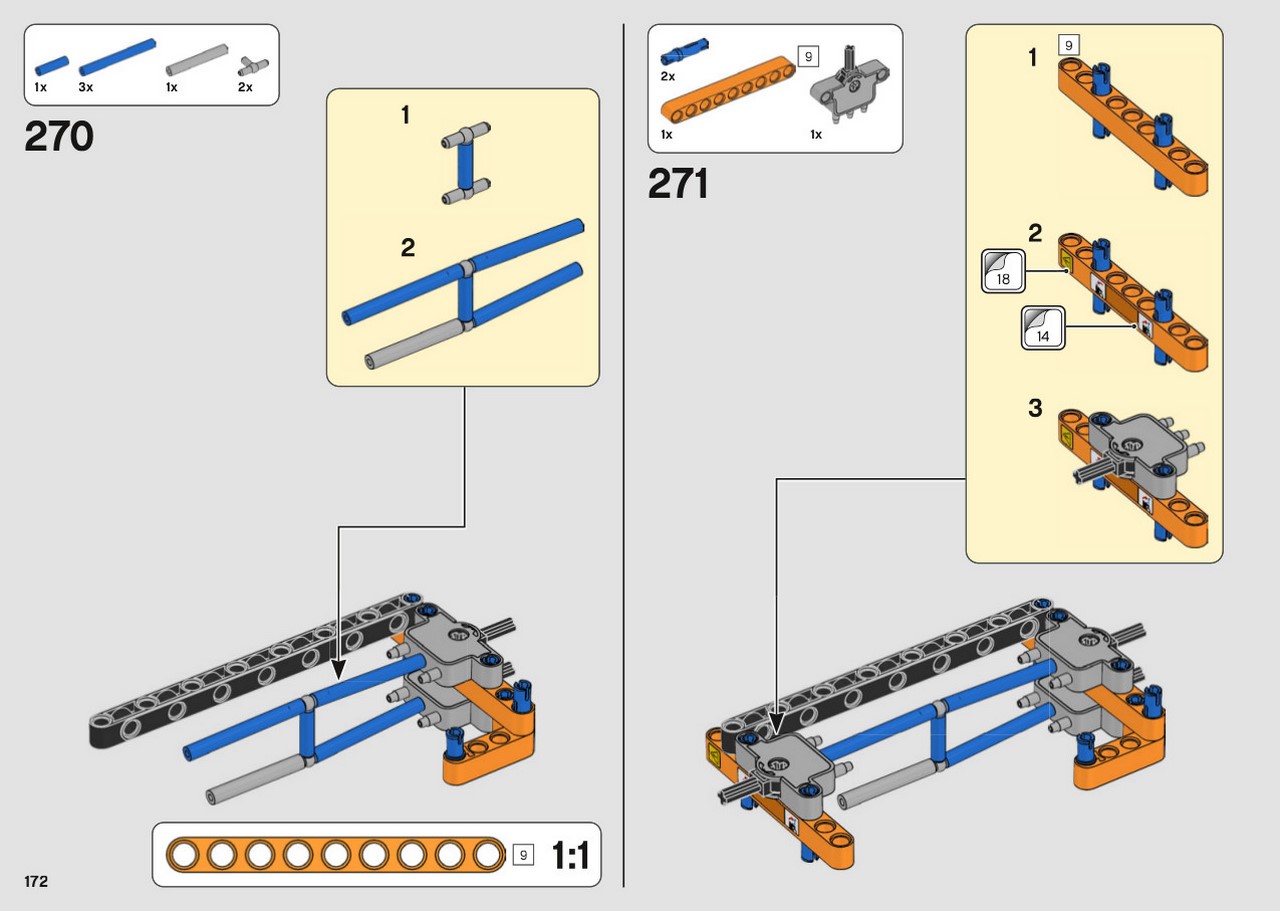 1x 3x 1x 2x

270

1

2

9 1:1

172

2x 9

1x 1x

271

1 9

2

18

14

3