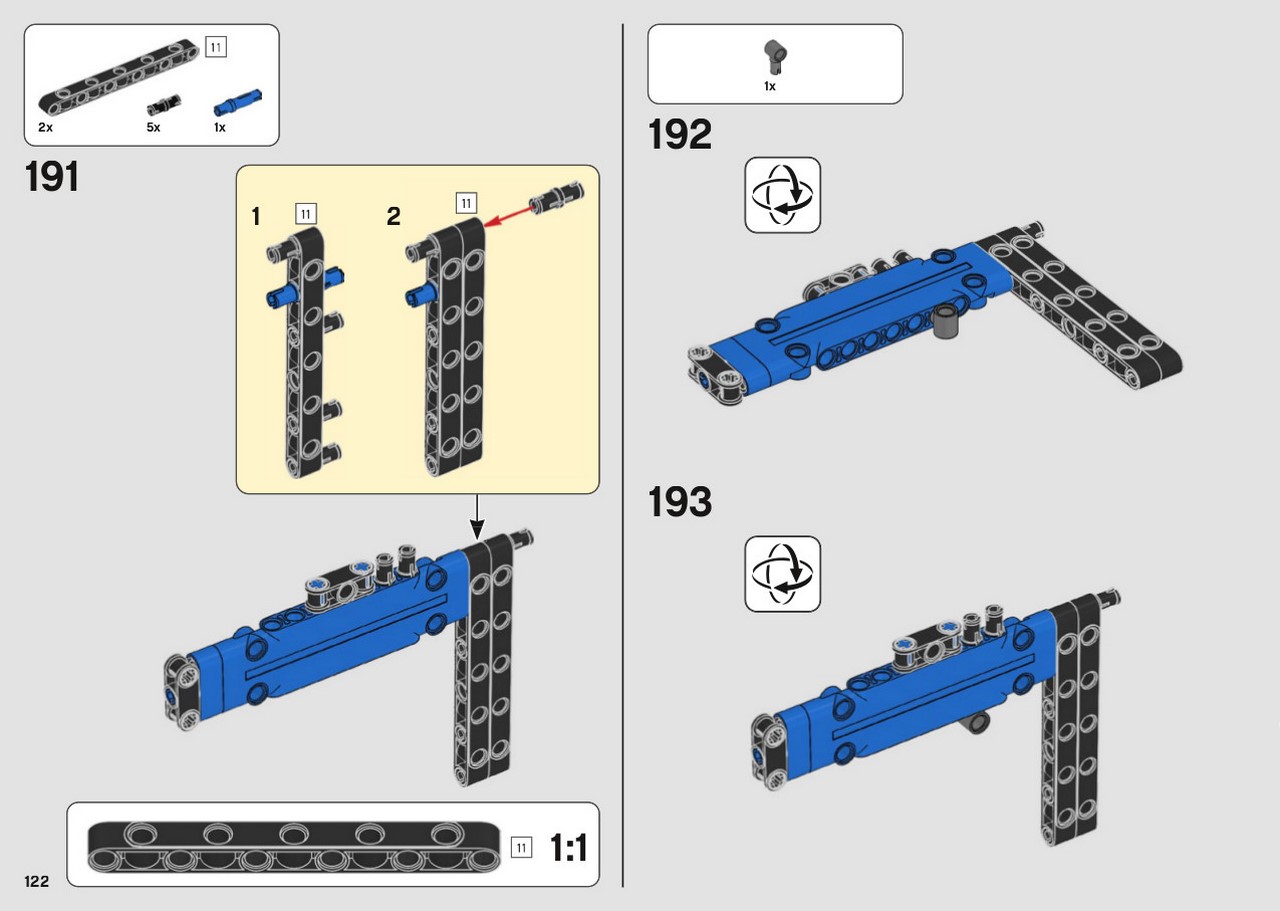 11
2x 5x 1x

191

1 11
2 11

11 1:1

122

1x

192

193