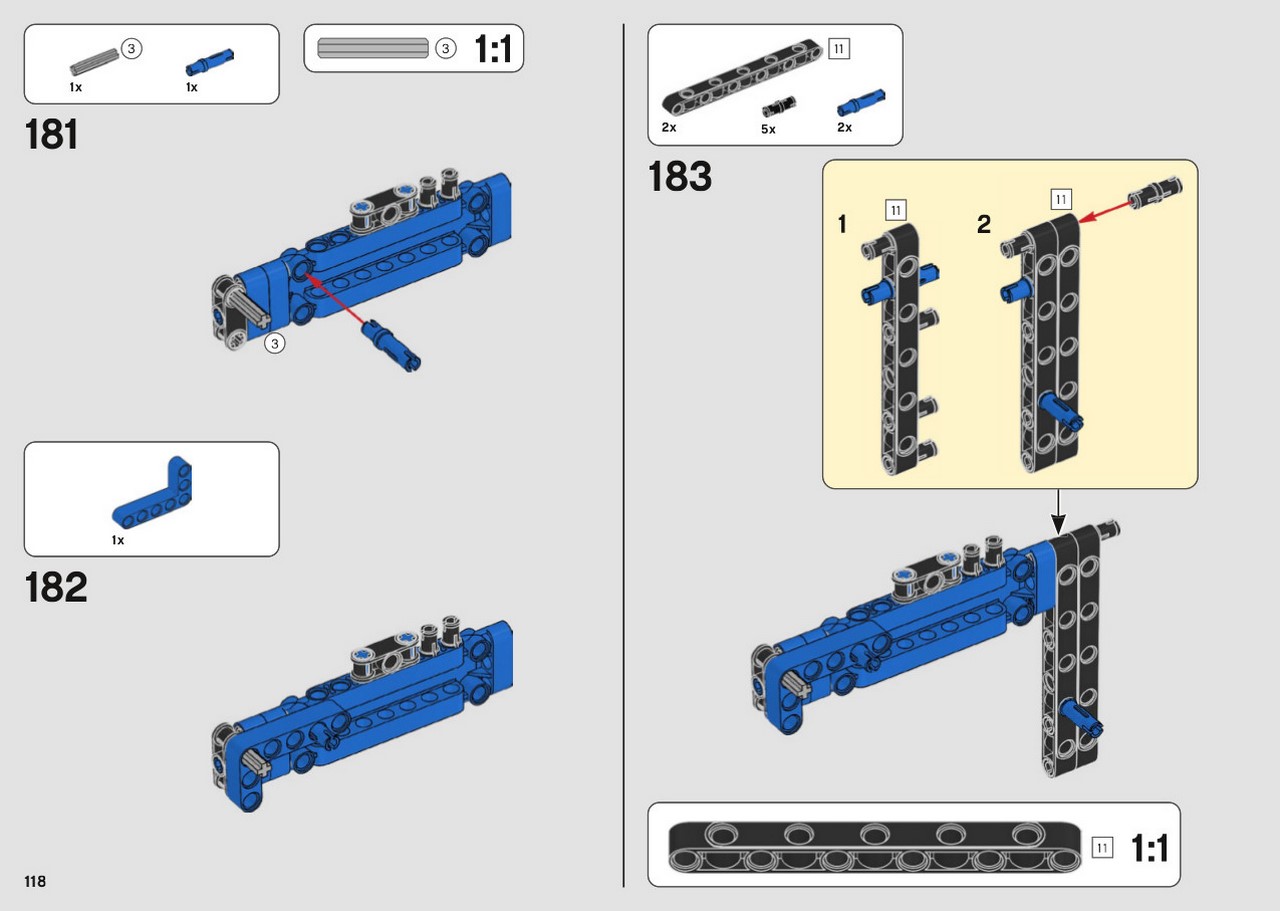 3
1x
1x

3
1:1

181

3

1x

182

118

11
2x
5x
2x

183

1
11

2
11

11
1:1