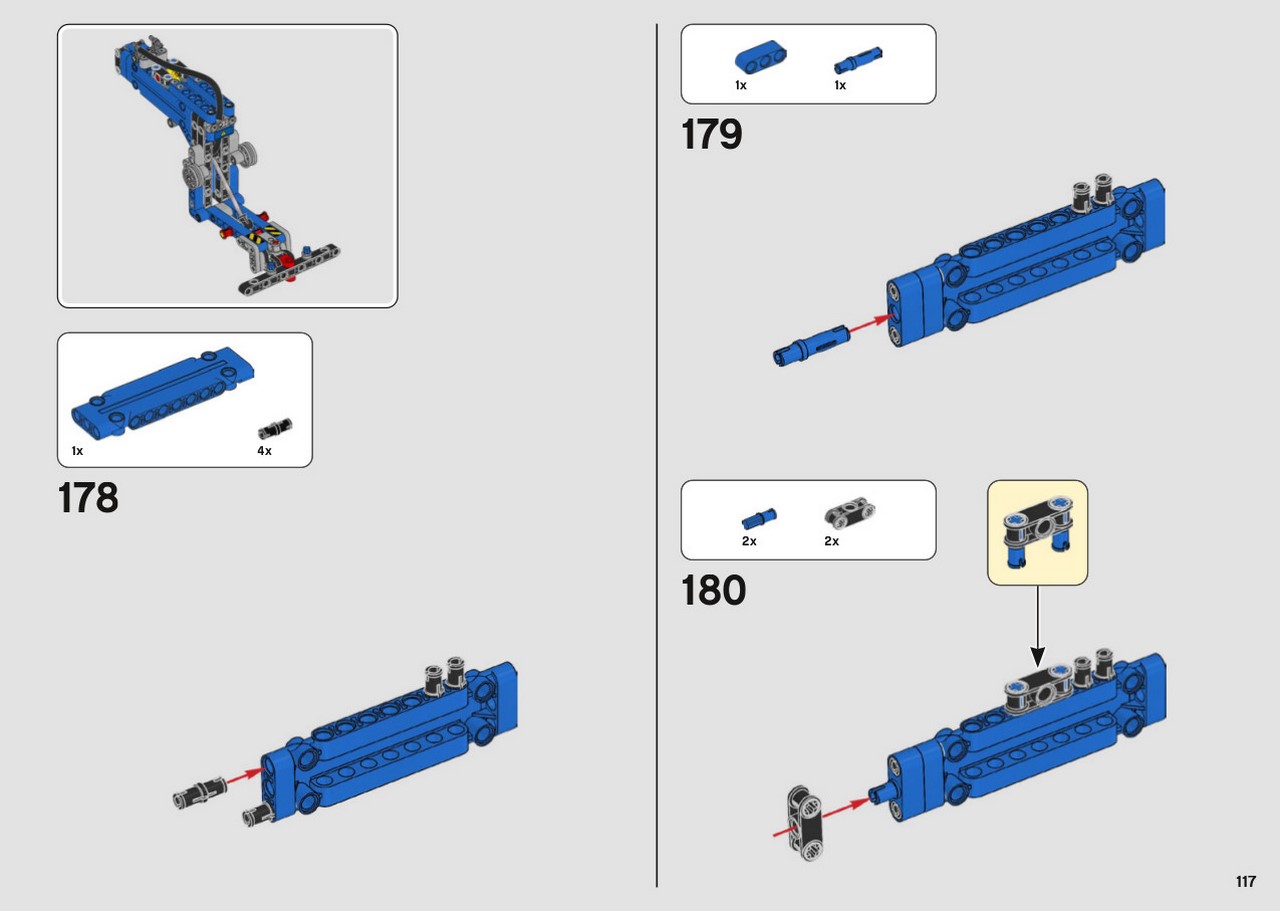 1x

4x

178

1x

1x

179

2x

2x

180

117