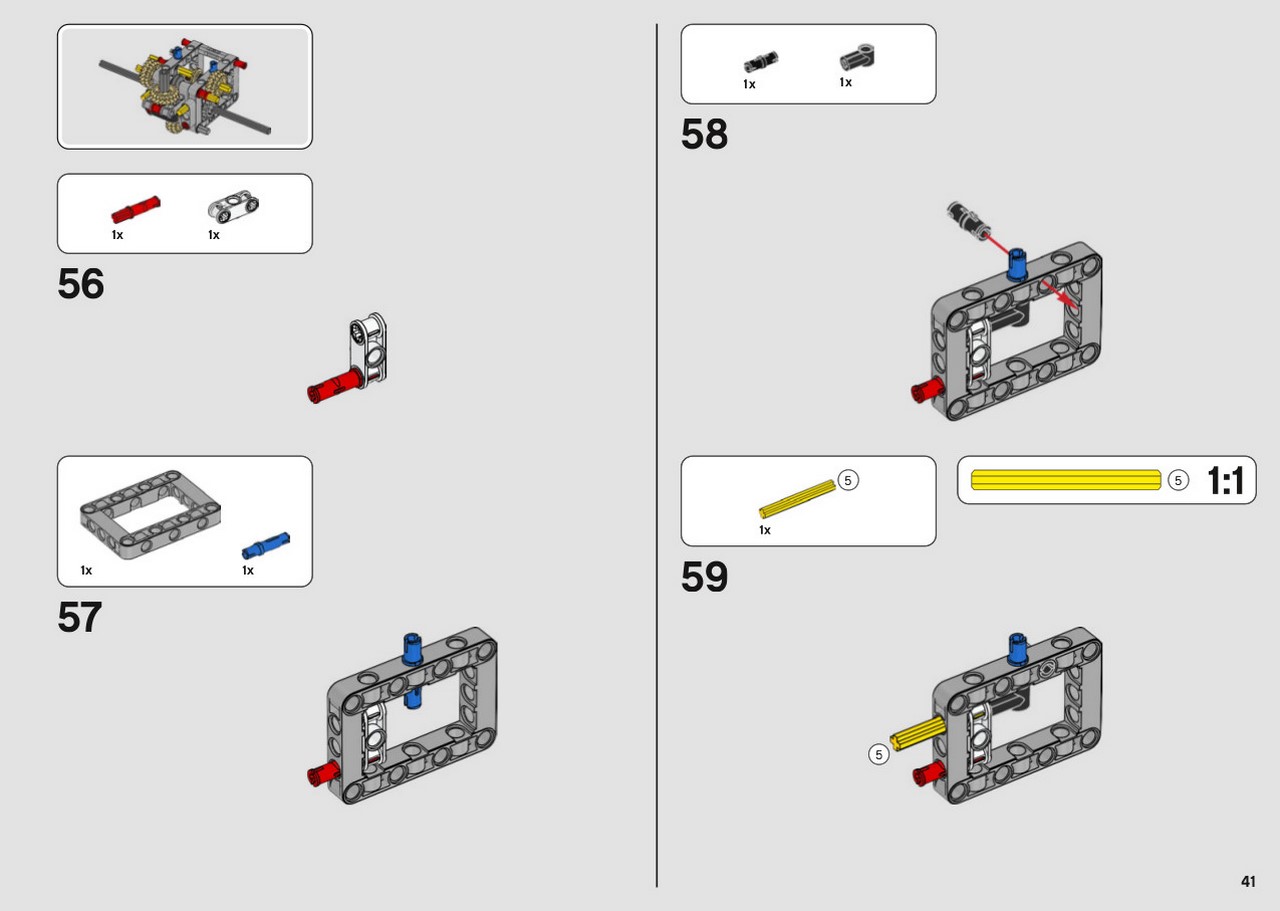 1x 1x

56

1x 1x

57

1x 1x

58

5
1x

5 1:1

59

5

41