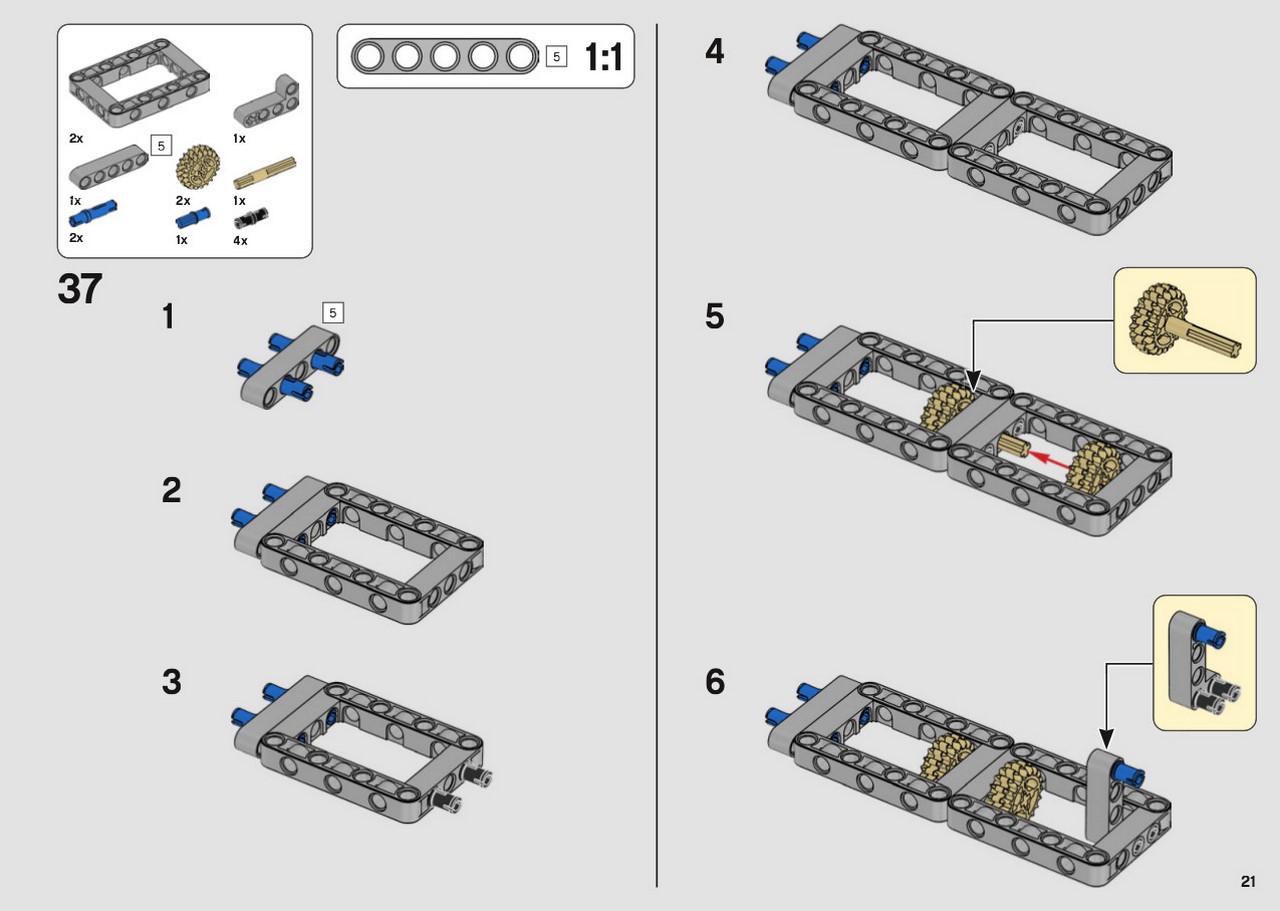 2x
1x
5
1x
2x
1x
2x
1x
4x

5 1:1

37

1
5

2

3

4

5

6

21