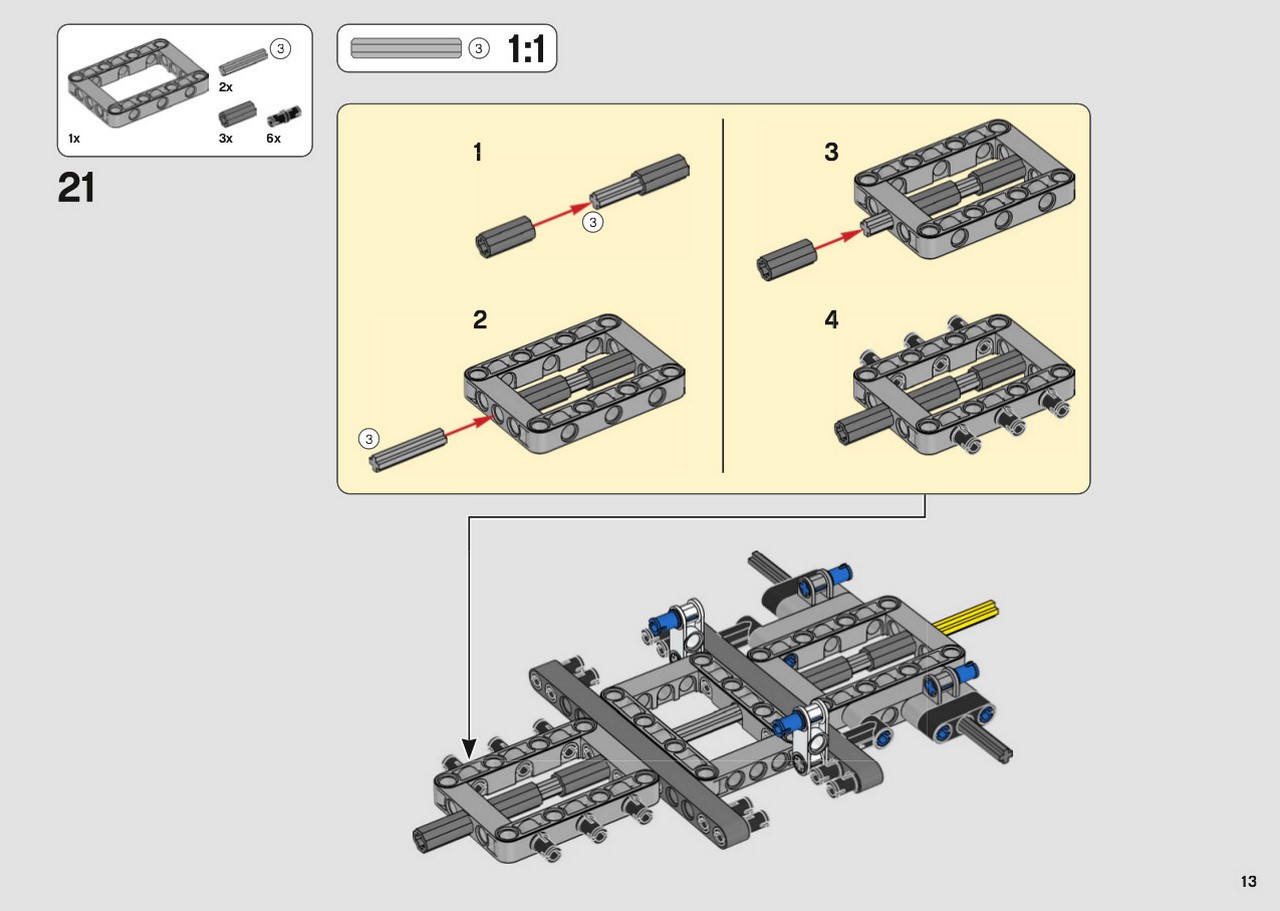 3
2x
1x
3x
6x

3 1:1

21

1
3
2
3
3
4
13