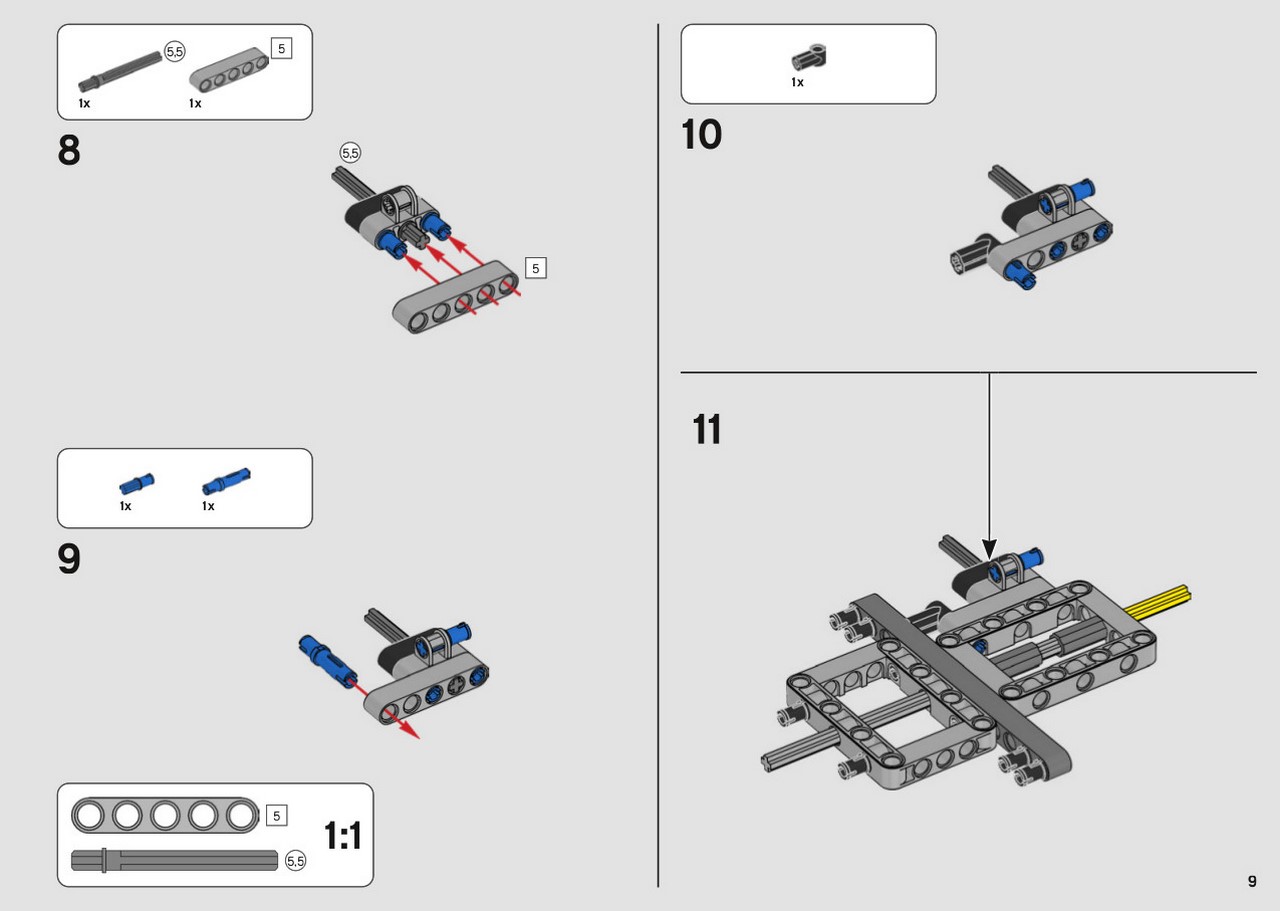 5,5
5
1x
1x

8

5,5
5

1x
1x

9

5
5,5
1:1

1x

10

11

9