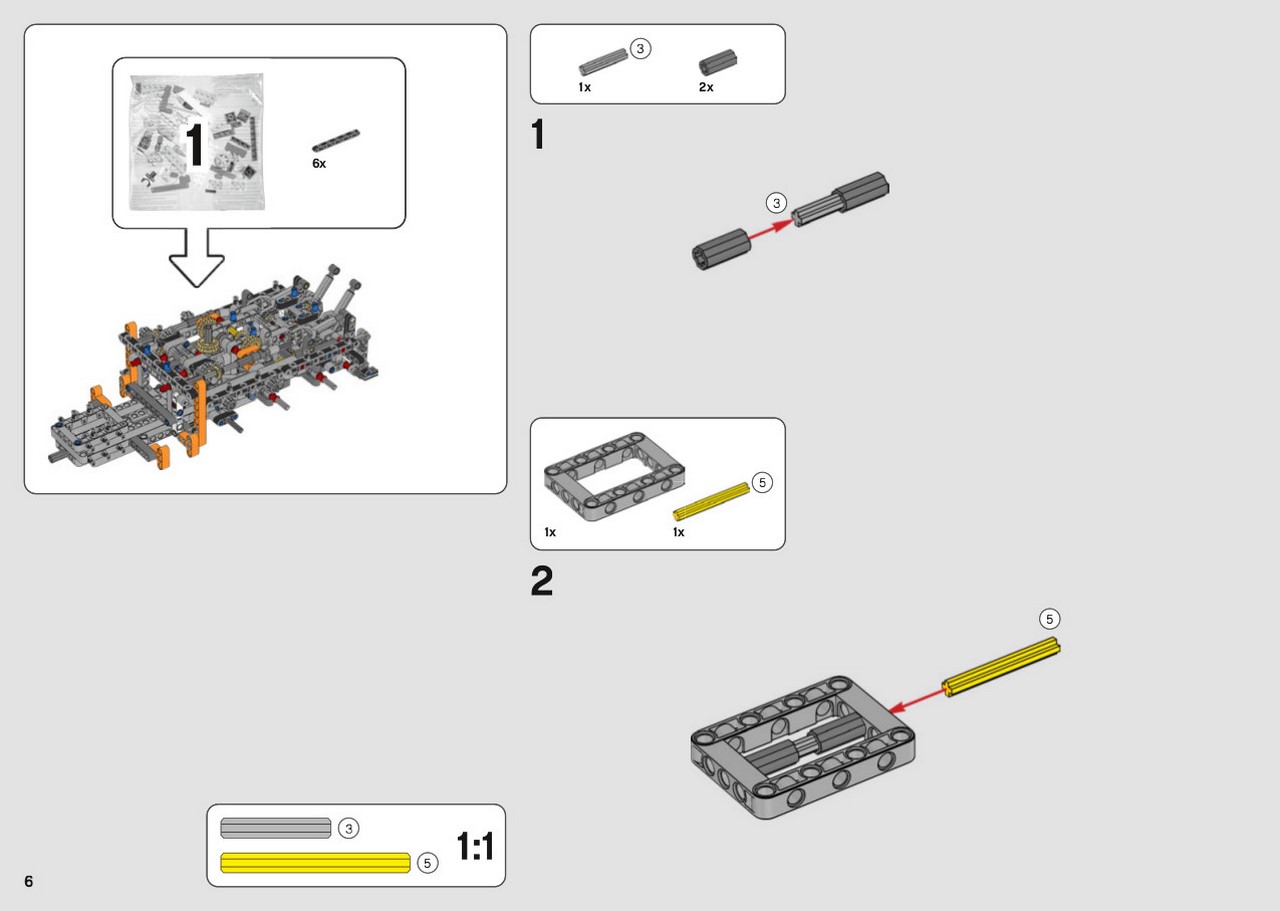 1

6x

3
1x
2x

1

3

5
1x
1x

2

5

3
5
1:1

6