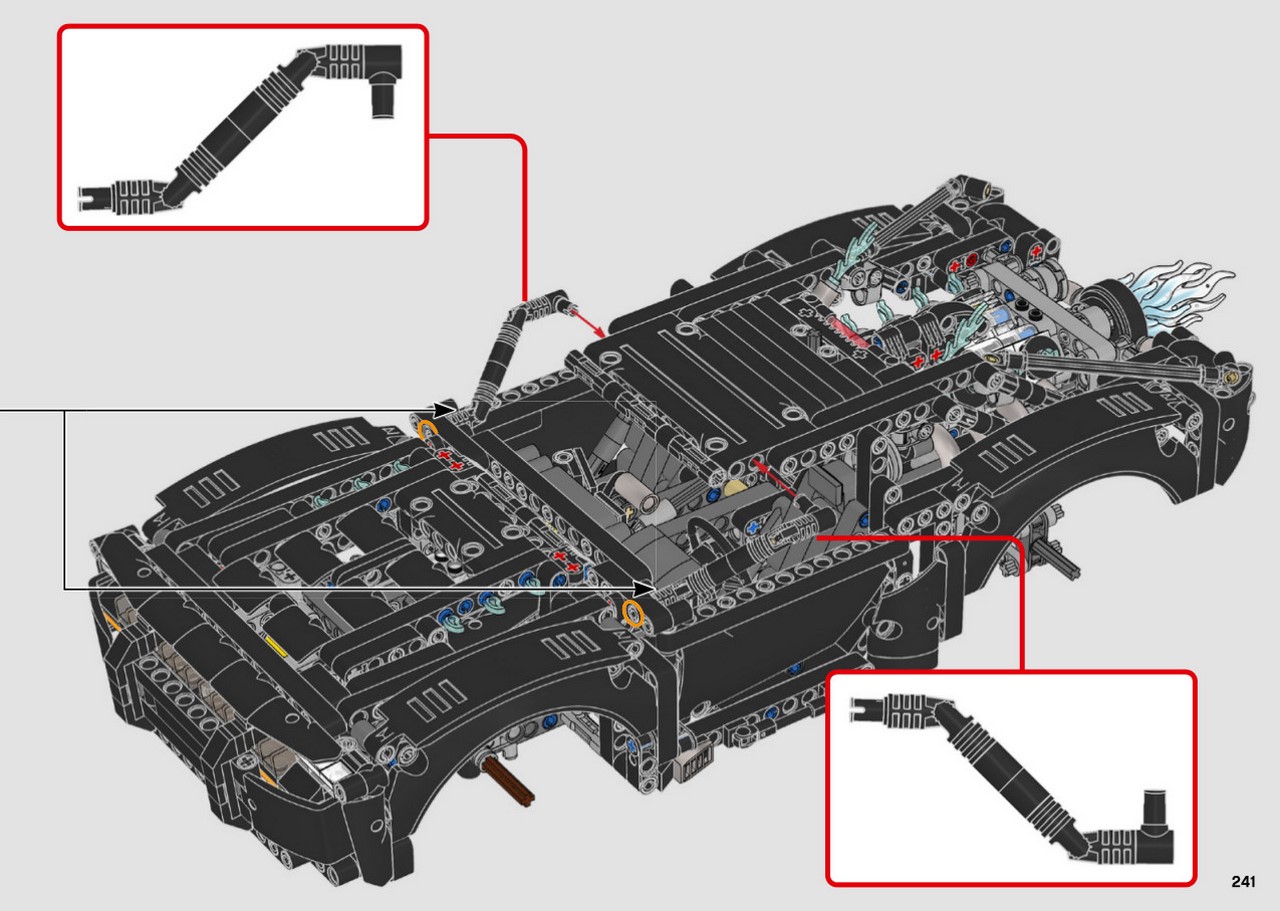 241