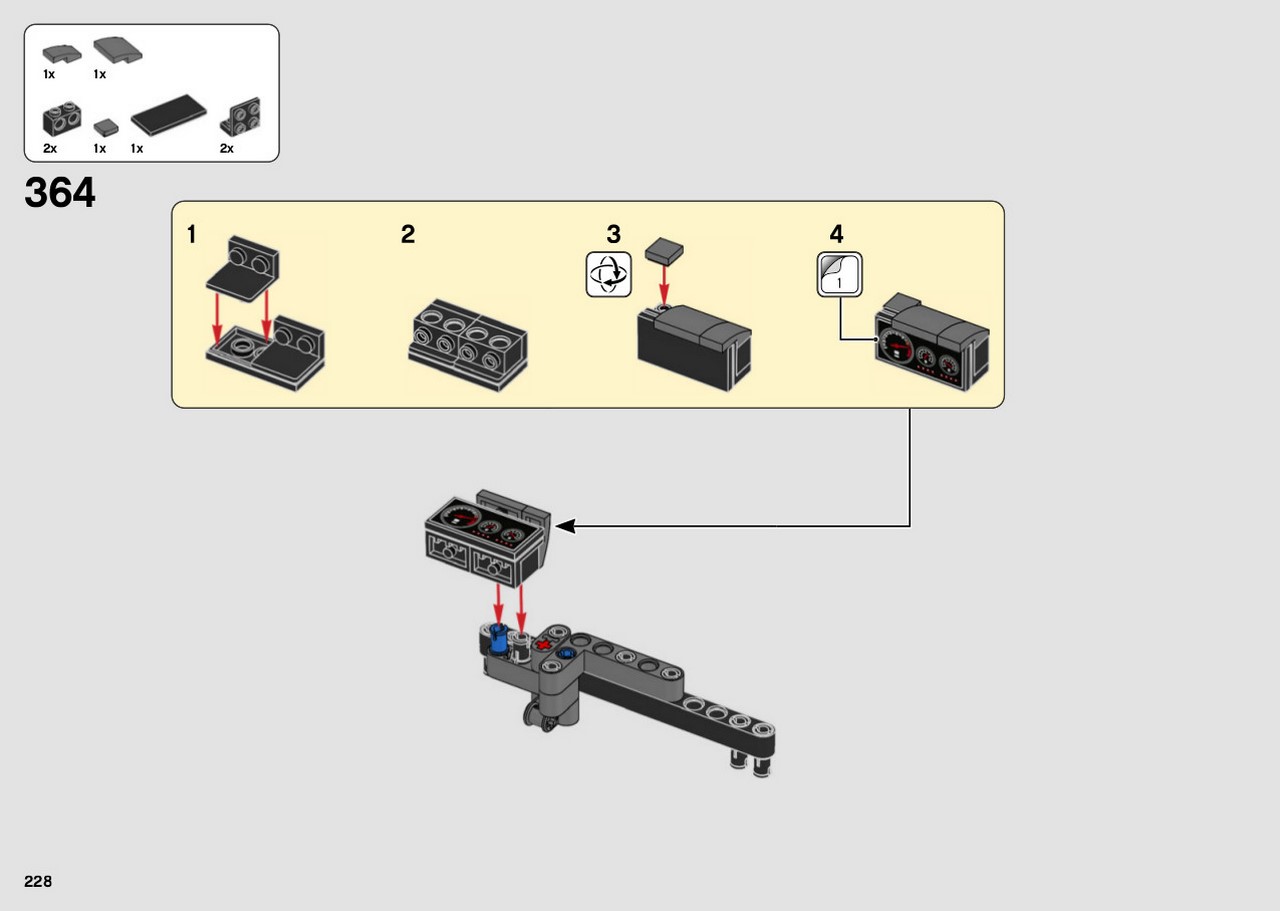 1x 1x

2x 1x 1x 2x

364

1

2

3

4

1

228