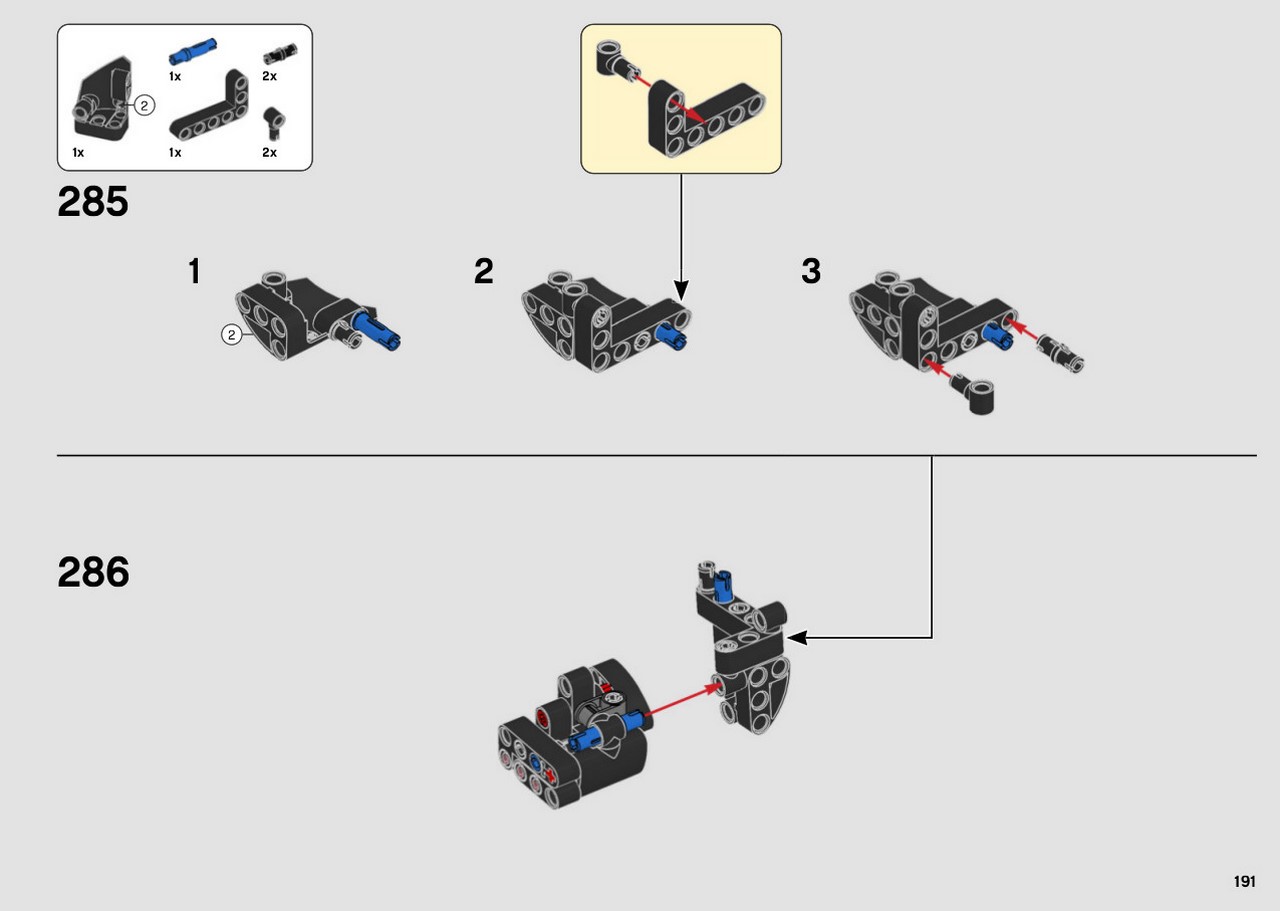 1x
2x
2
1x
1x
2x

285

1

2

2

3

286

191