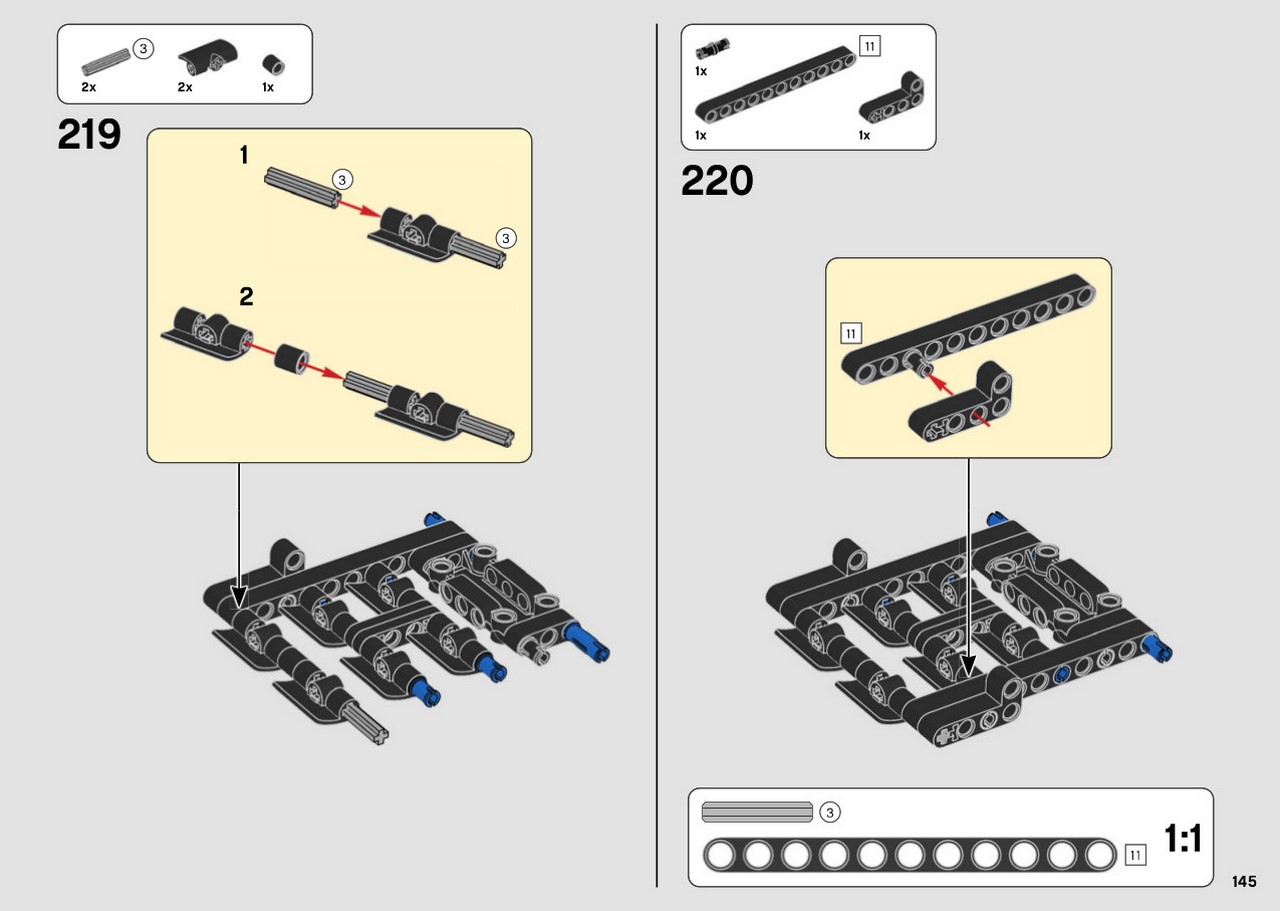 3
2x 2x 1x

219

1

3

3

2

11
1x
1x 1x

220

11

3

11

1:1

145