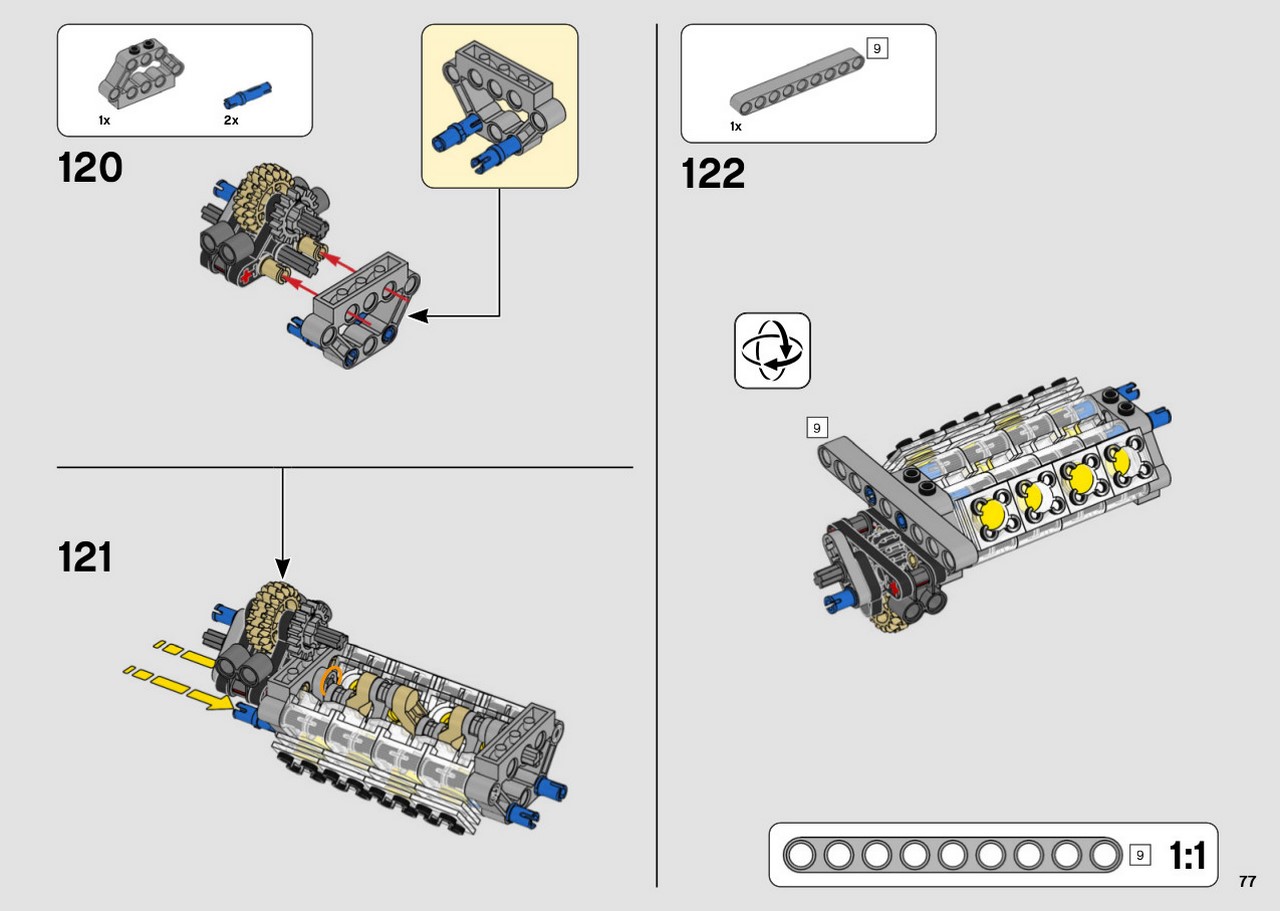 1x
2x

120

121

9

1x

122

9

9 1:1

77