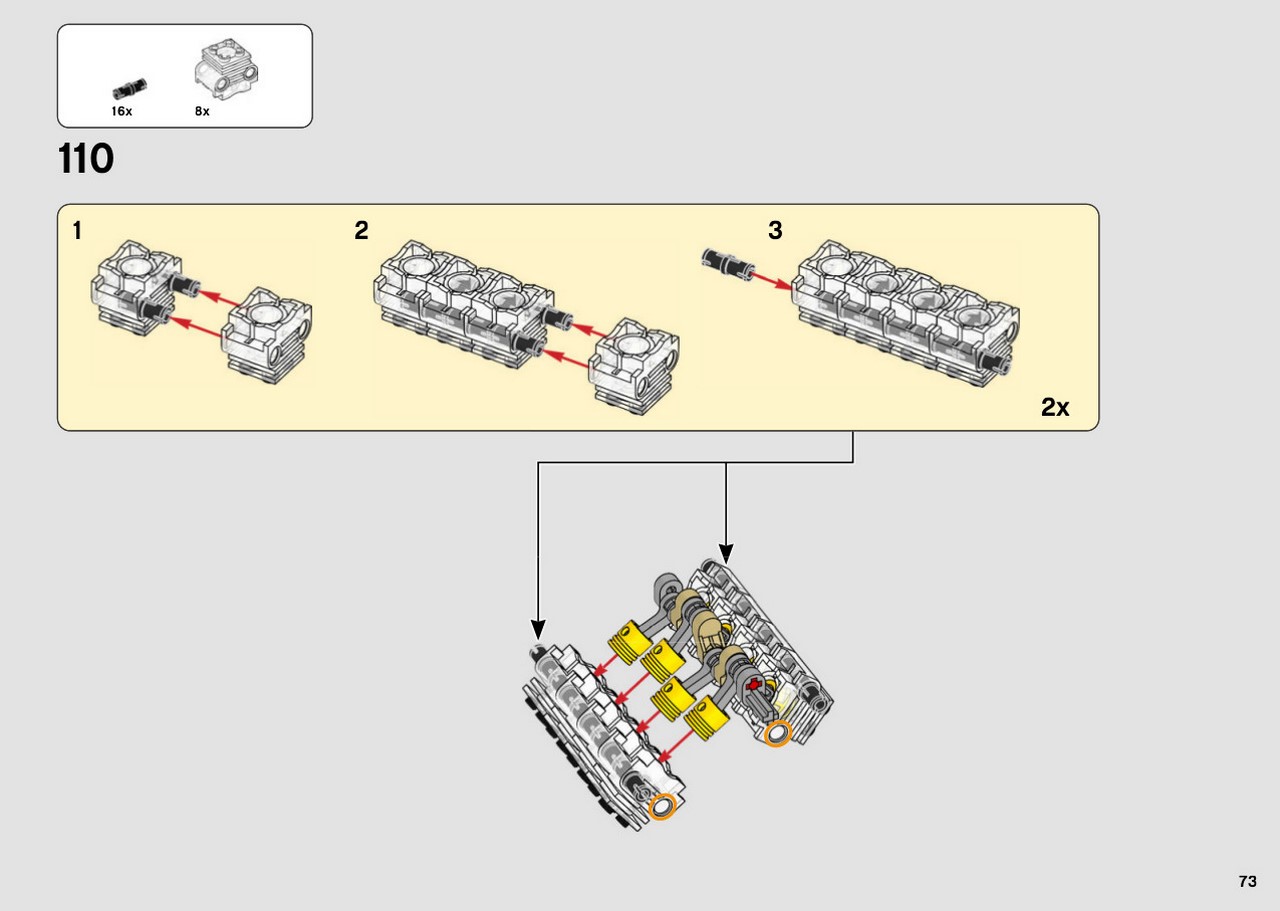 16x 8x

110

1

2

3

2x

73