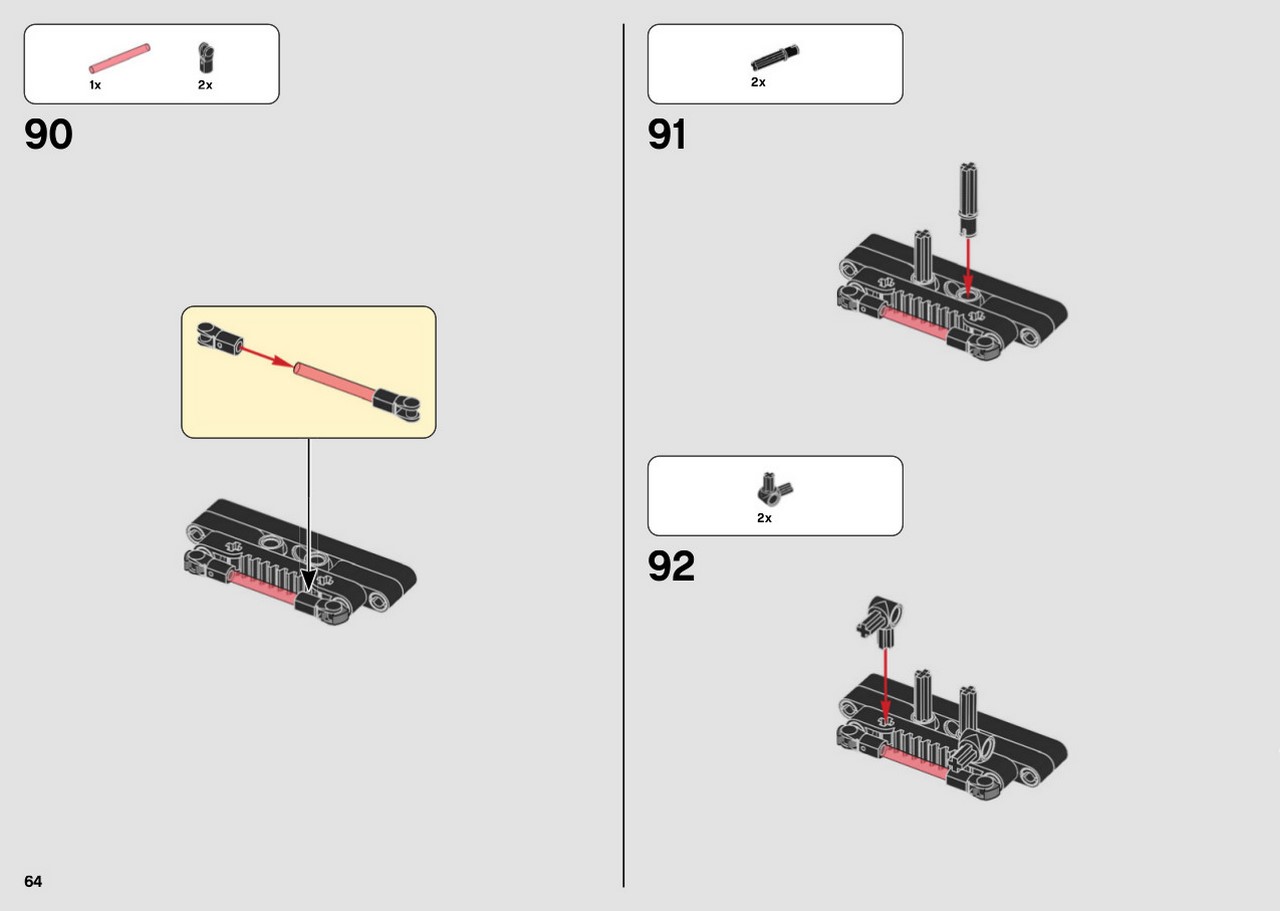 1x
2x

90

2x

91

2x

92

64