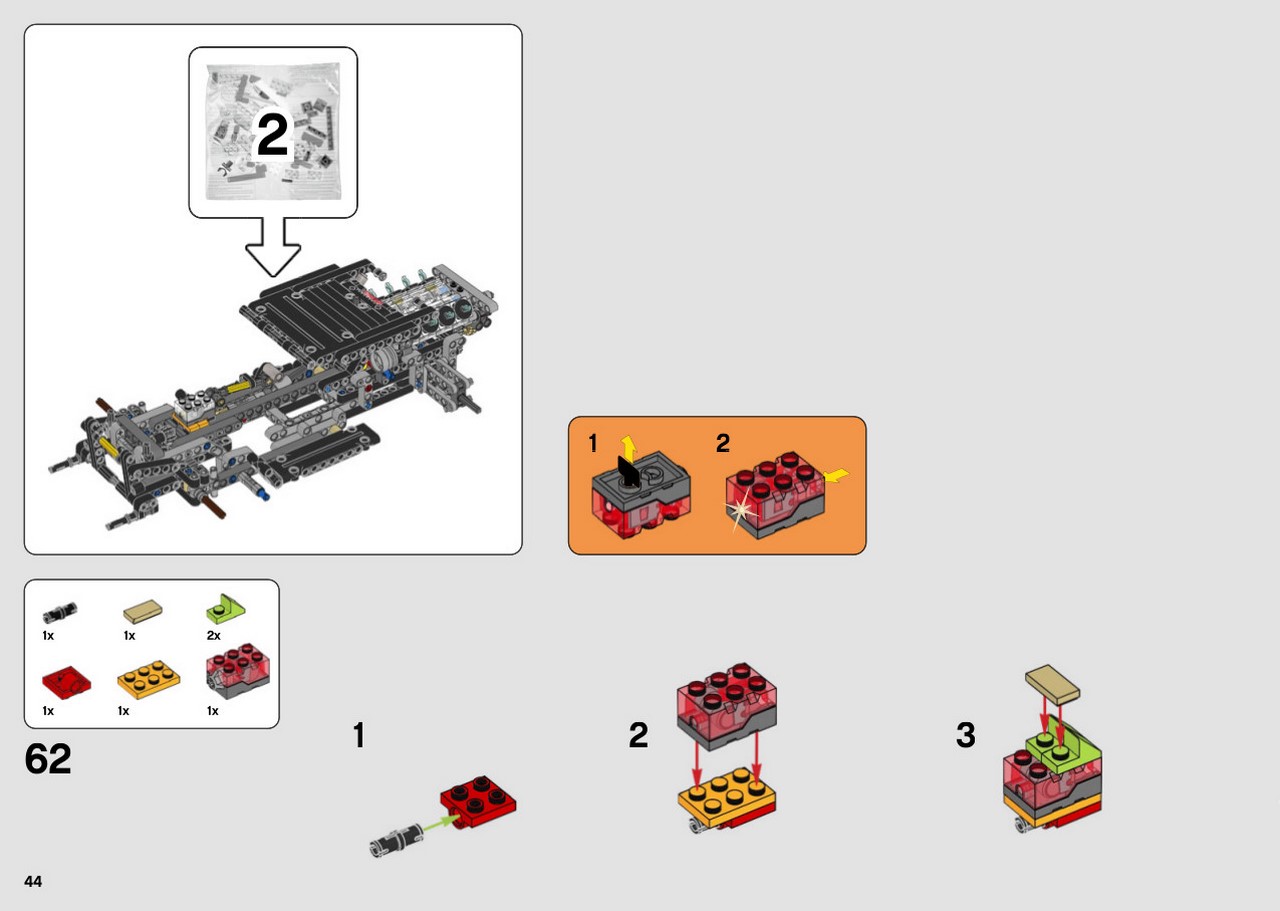 2

1 2

1x 1x 2x
1x 1x 1x

62

1

2

3

44